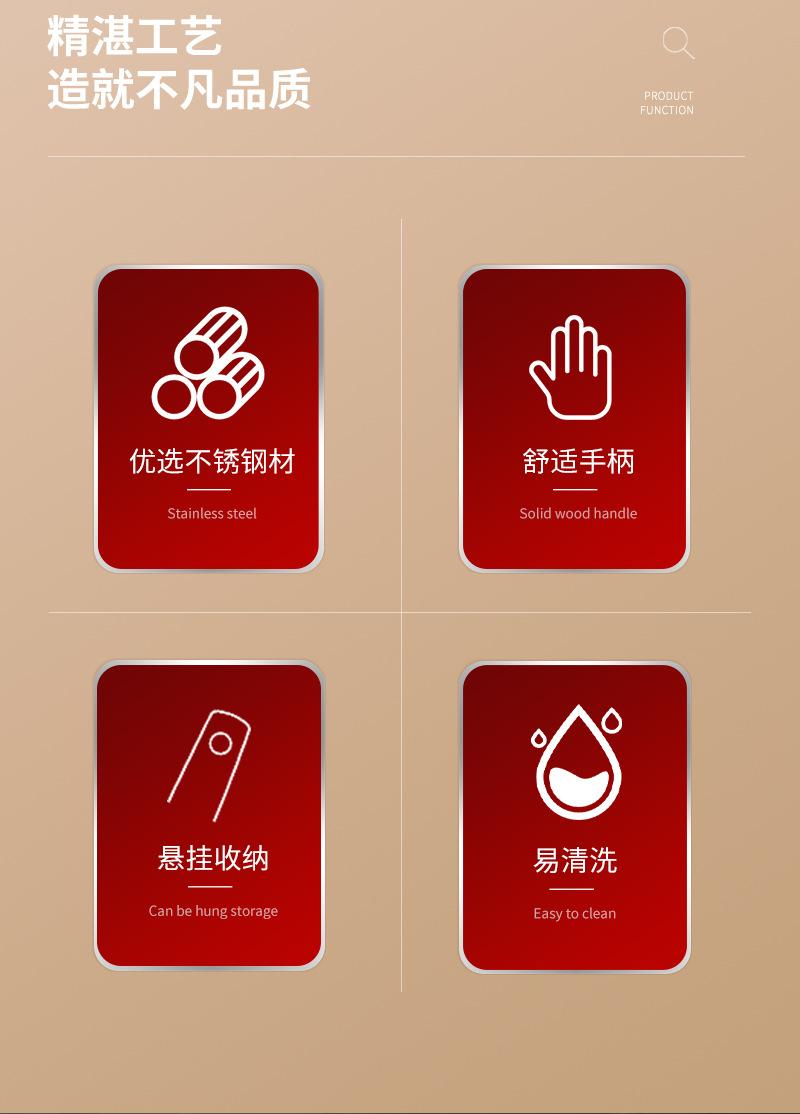 精湛工艺
造就不凡品质

PRODUCT
FUNCTION

优选不锈钢材

Stainless steel

舒适手柄

Solid wood handle

悬挂收纳

Can be hung storage

易清洗

Easy to clean