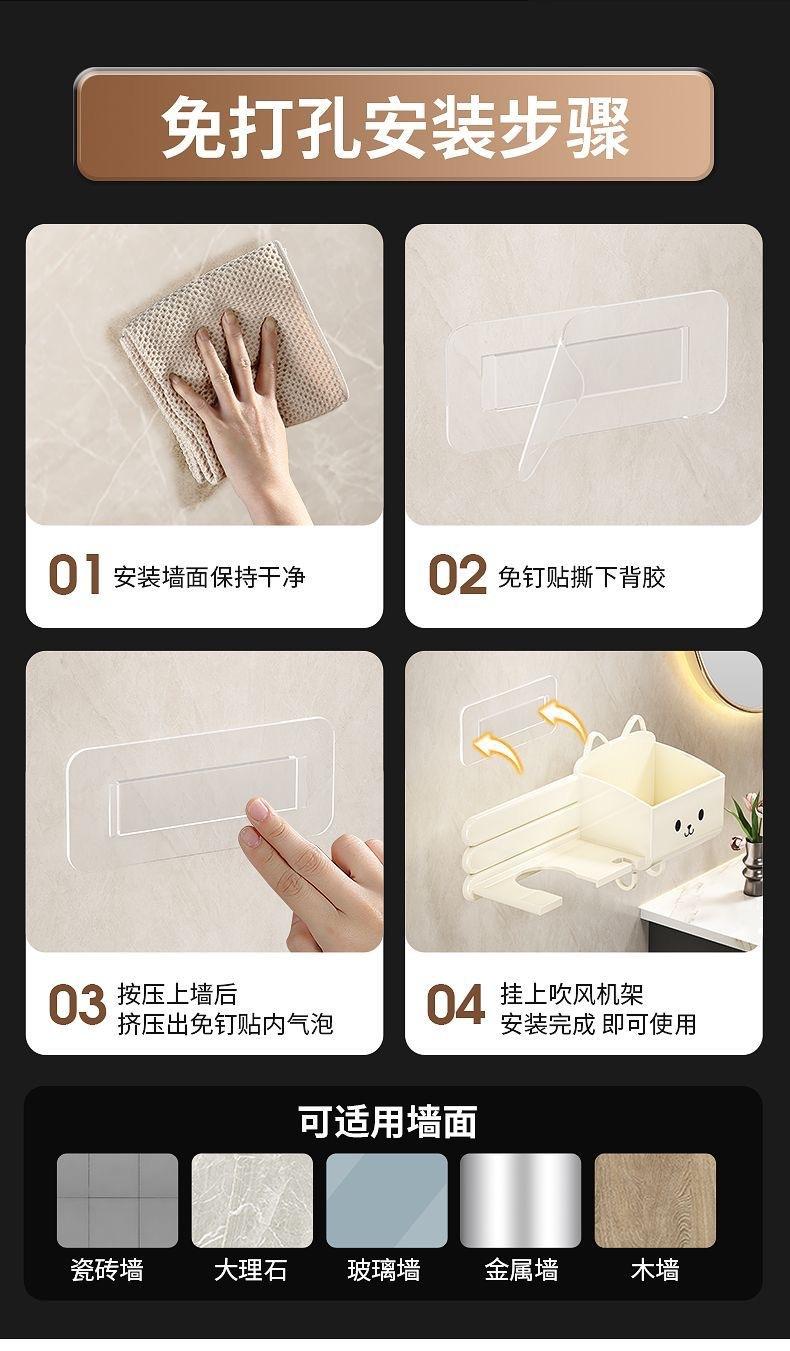 免打孔安装步骤

01 安装墙面保持干净

02 免钉贴撕下背胶

03 按压上墙后 挤压出免钉贴内气泡

04 挂上吹风机架 安装完成 即可使用

可适用墙面

瓷砖墙

大理石

玻璃墙

金属墙

木墙