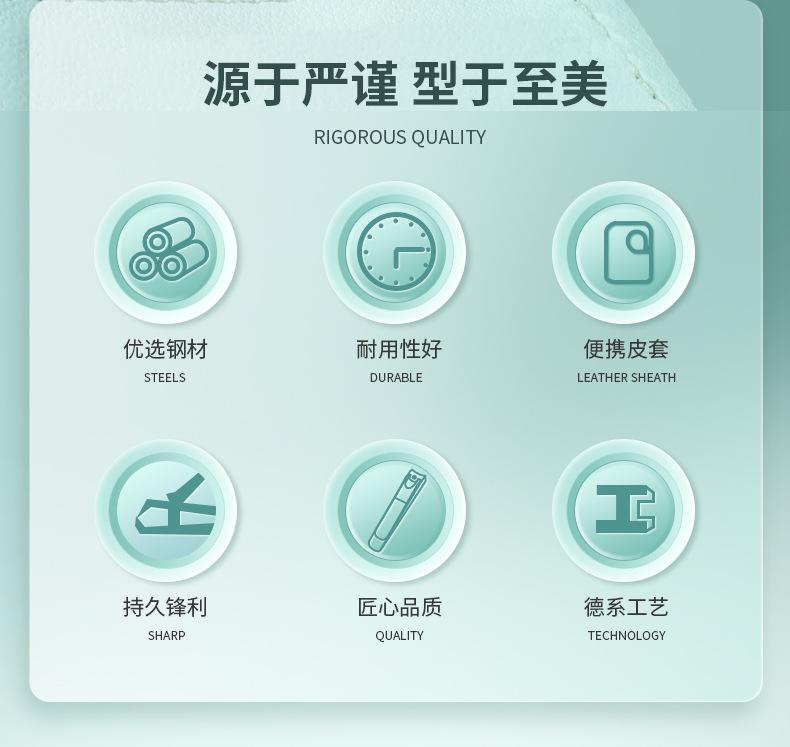 源于严谨 型于至美

RIGOROUS QUALITY

优选钢材
STEELS

耐用性好
DURABLE

便携皮套
LEATHER SHEATH

持久锋利
SHARP

匠心品质
QUALITY

德系工艺
TECHNOLOGY