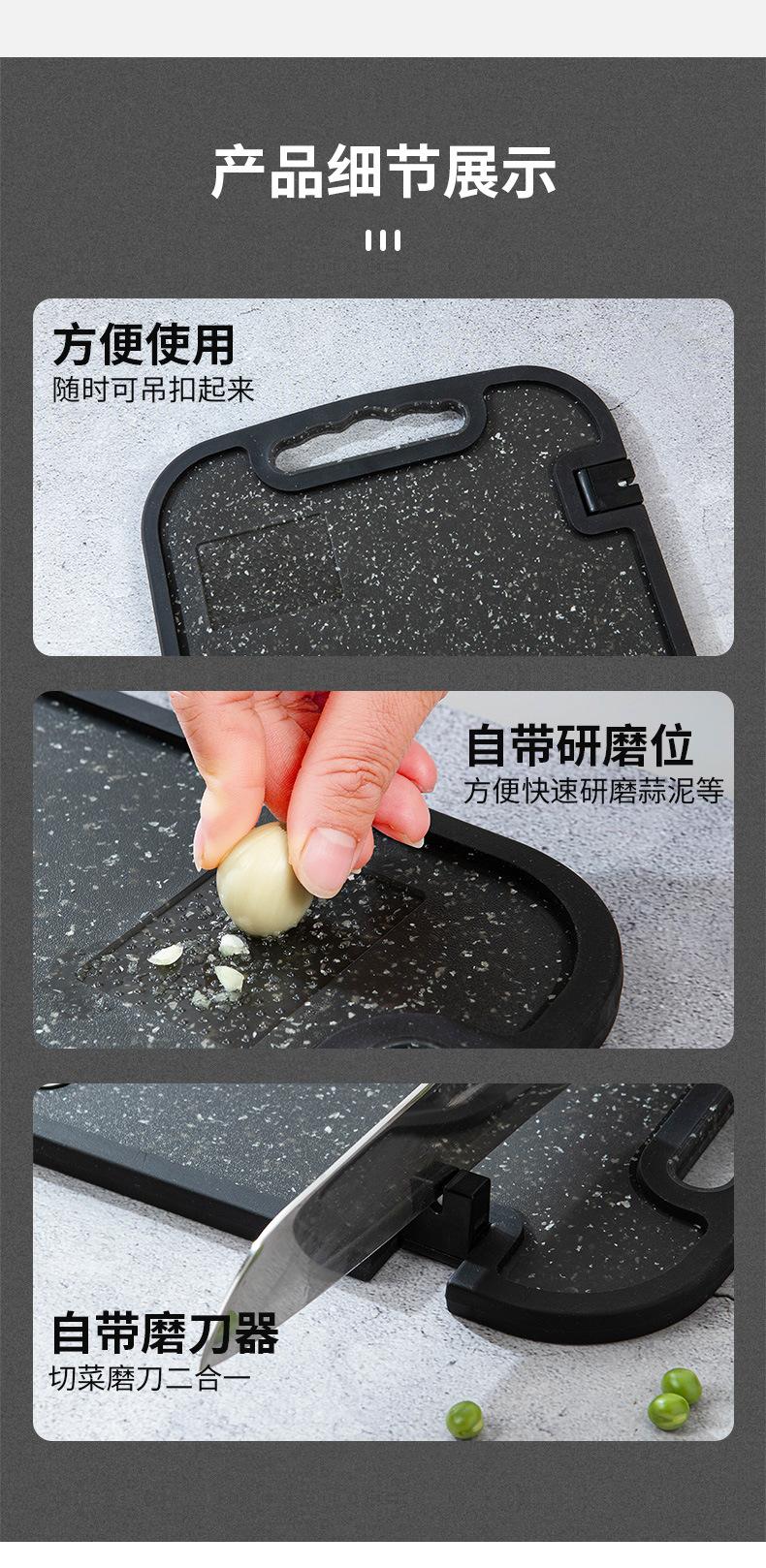 产品细节展示

方便使用
随时可吊扣起来

自带研磨位
方便快速研磨蒜泥等

自带磨刀器
切菜磨刀二合一