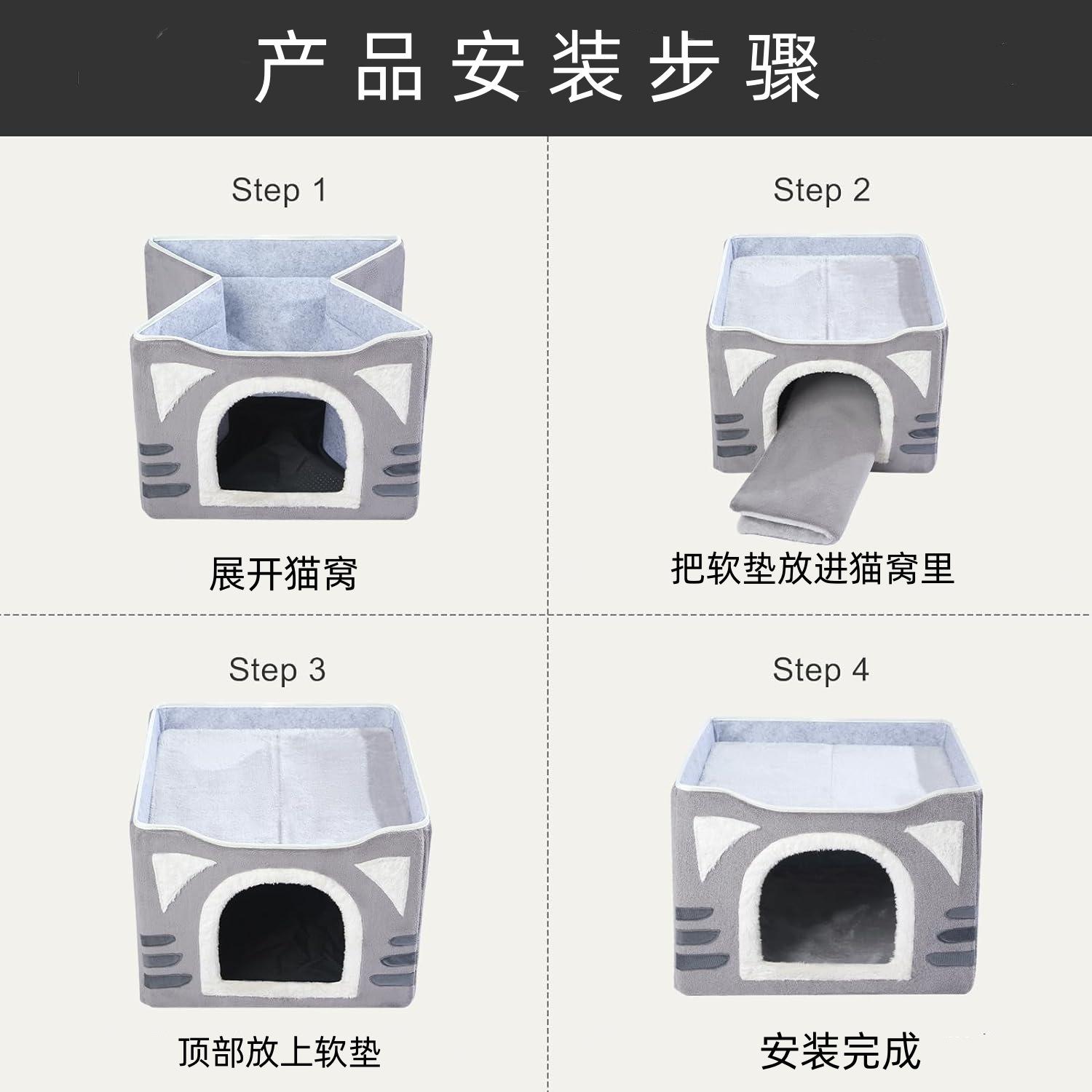 产品安装步骤

Step 1

展开猫窝

Step 2

把软垫放进猫窝里

Step 3

顶部放上软垫

Step 4

安装完成