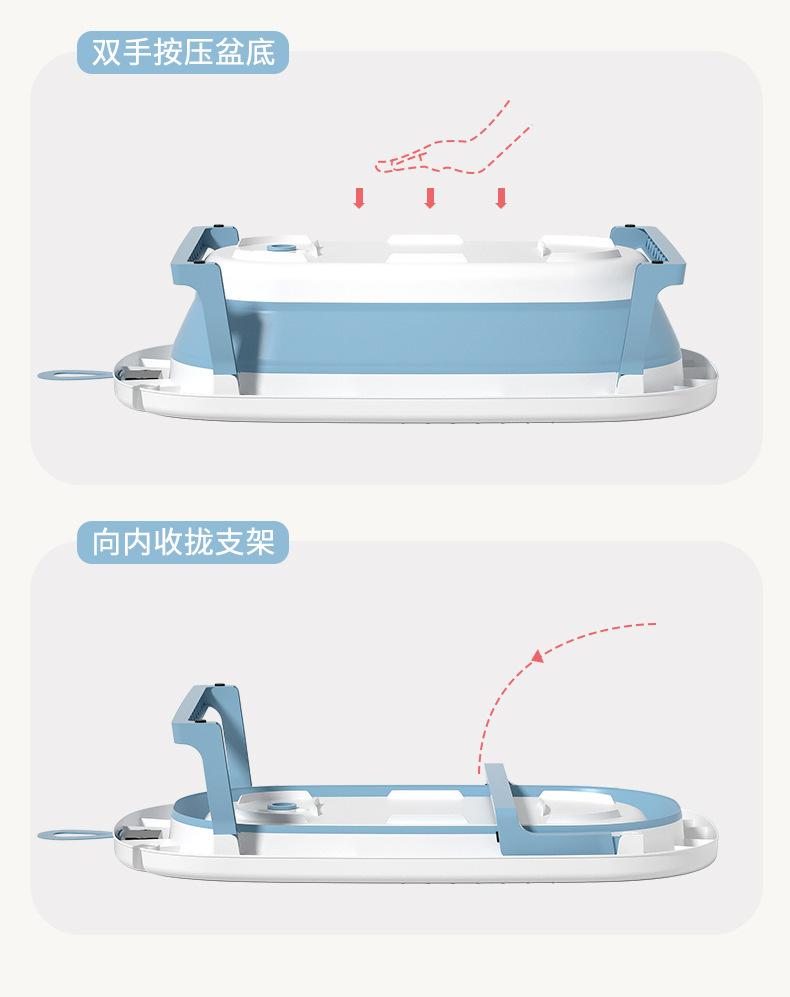 双手按压盆底

向内收拢支架