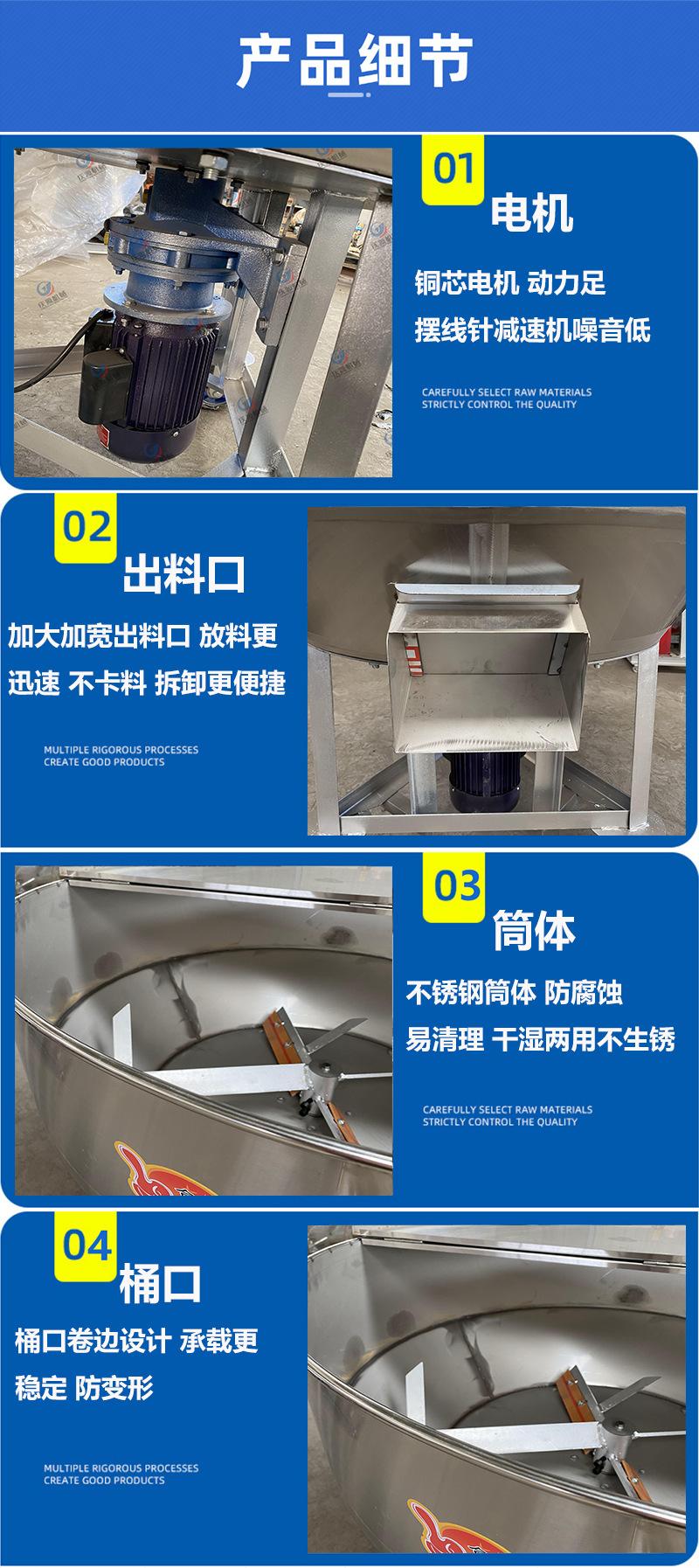 产品细节

01
电机
铜芯电机 动力足
摆线针减速机噪音低
CAREFULLY SELECT RAW MATERIALS
STRICTLY CONTROL THE QUALITY

02
出料口
加大加宽出料口 放料更迅速 不卡料 拆卸更便捷
MULTIPLE RIGOROUS PROCESSES
CREATE GOOD PRODUCTS

03
筒体
不锈钢筒体 防腐蚀
易清理 干湿两用不生锈
CAREFULLY SELECT RAW MATERIALS
STRICTLY CONTROL THE QUALITY

04
桶口
桶口卷边设计 承载更稳定 防变形
MULTIPLE RIGOROUS PROCESSES
CREATE GOOD PRODUCTS