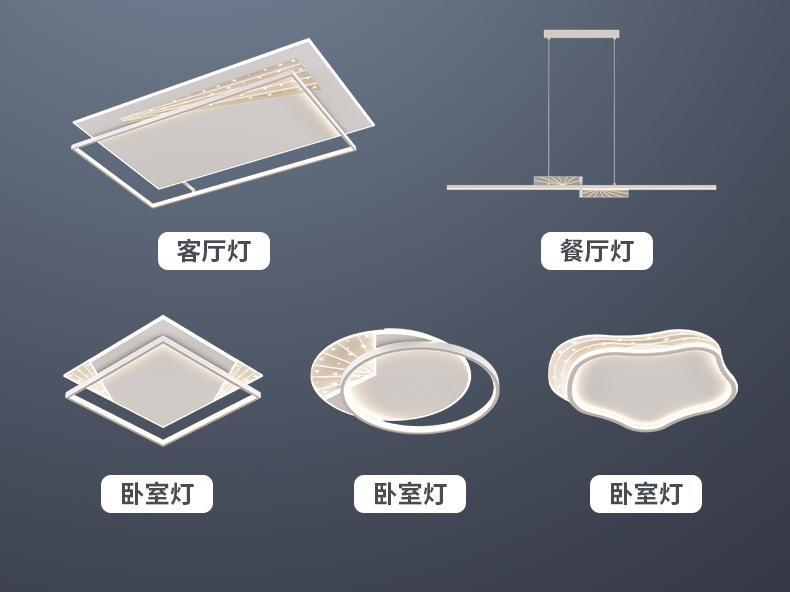 客厅灯

餐厅灯

卧室灯

卧室灯

卧室灯