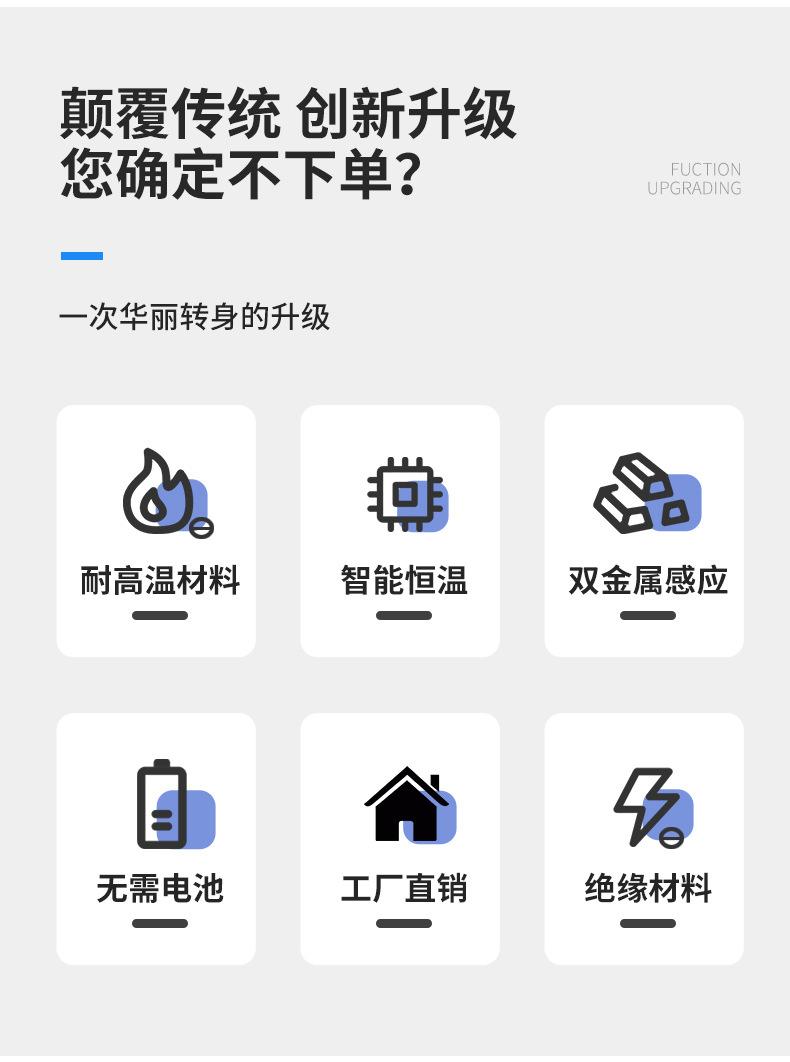 颠覆传统 创新升级
您确定不下单?

FUCTION
UPGRADING

一次华丽转身的升级

耐高温材料

智能恒温

双金属感应

无需电池

工厂直销

绝缘材料