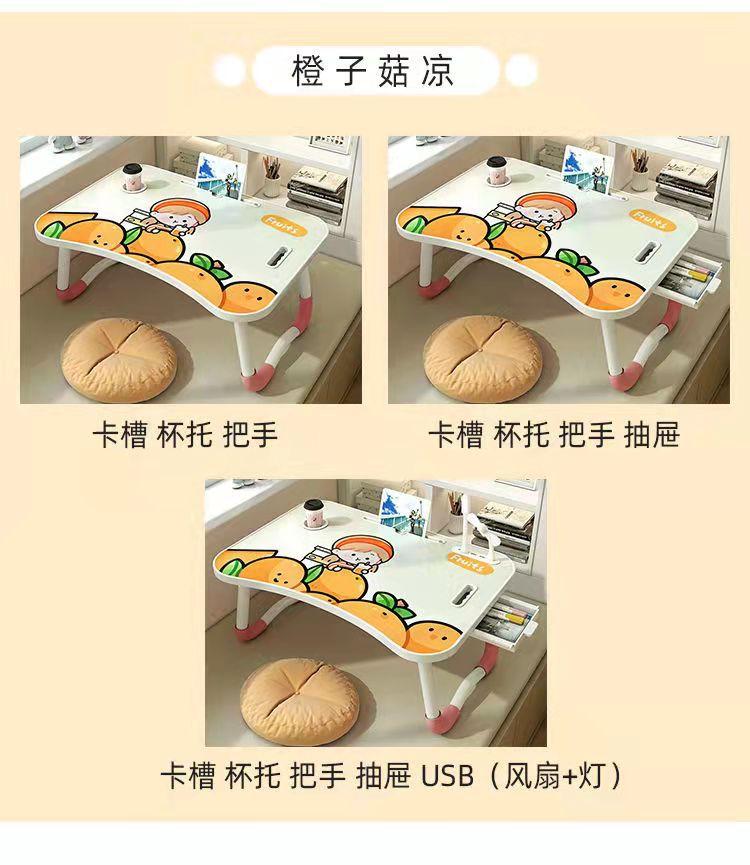 橙子菇凉

Fruits

卡槽 杯托 把手

Fruits

卡槽 杯托 把手 抽屉

Fruits

卡槽 杯托 把手 抽屉 USB（风扇+灯）