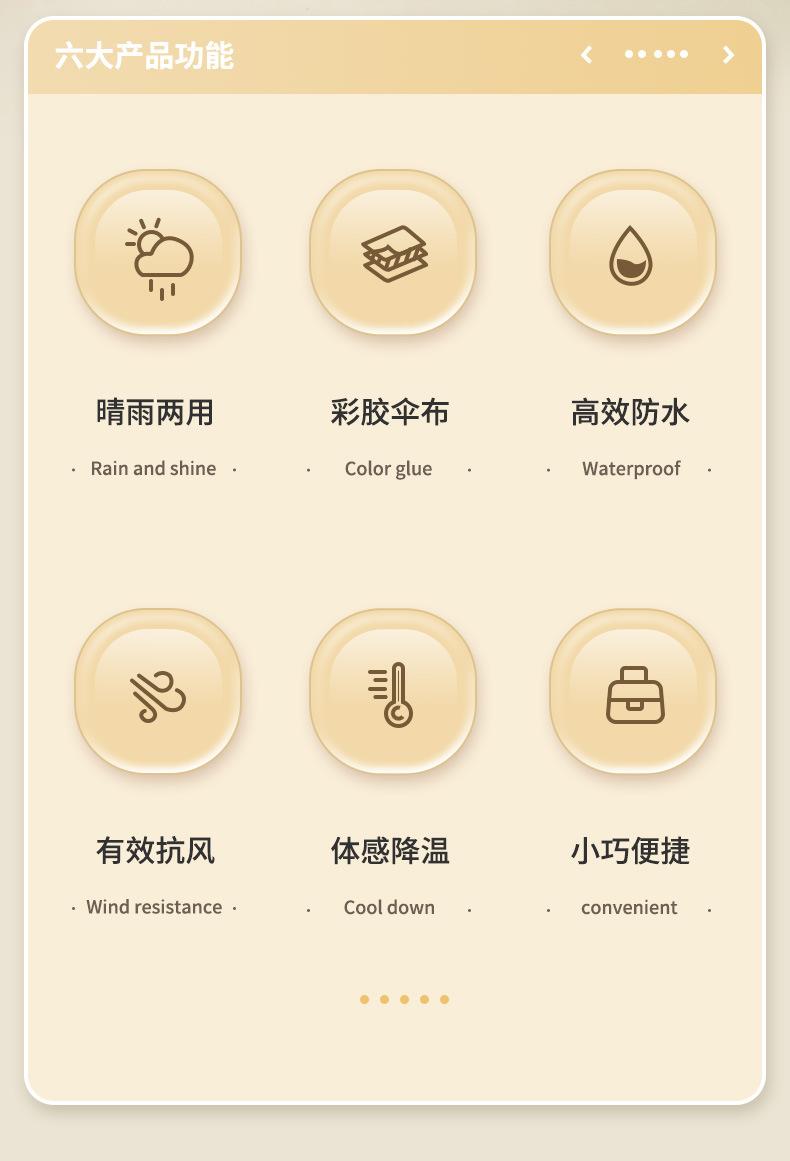 六大产品功能

晴雨两用

· Rain and shine ·

彩胶伞布

· Color glue ·

高效防水

· Waterproof ·

有效抗风

· Wind resistance ·

体感降温

· Cool down ·

小巧便捷

· convenient ·