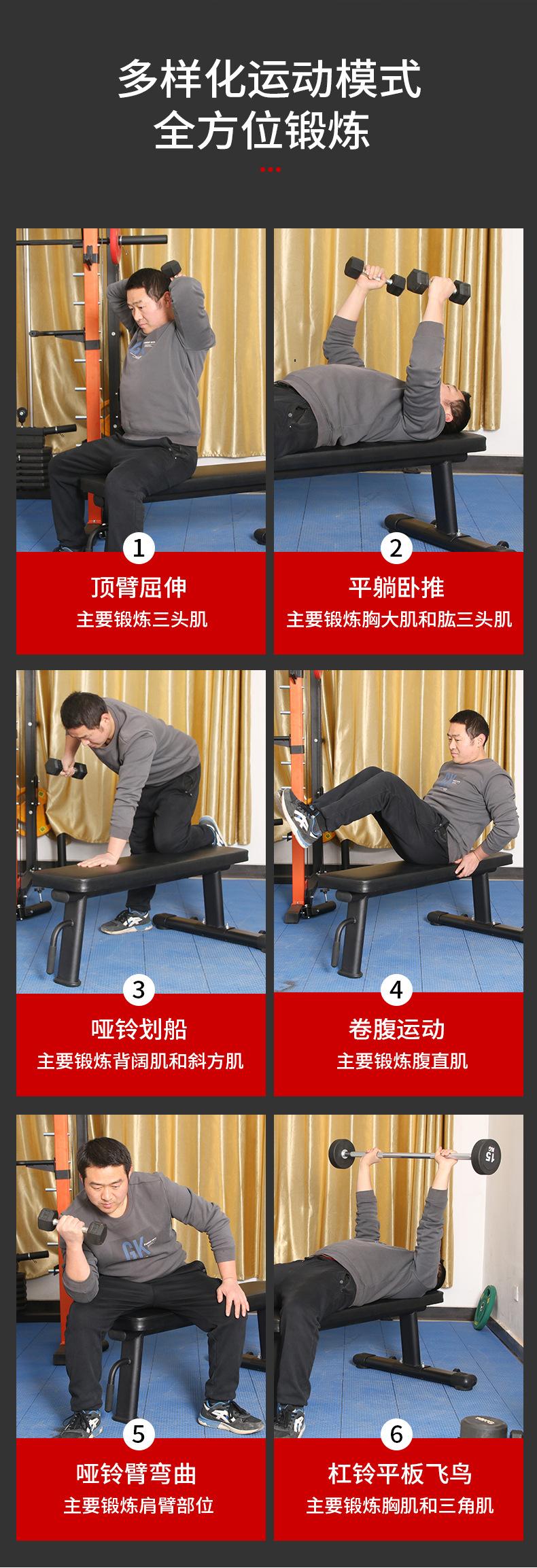 多样化运动模式
全方位锻炼

1
顶臂屈伸
主要锻炼三头肌

2
平躺卧推
主要锻炼胸大肌和肱三头肌

3
哑铃划船
主要锻炼背阔肌和斜方肌

4
卷腹运动
主要锻炼腹直肌

5
哑铃臂弯曲
主要锻炼肩臂部位

6
杠铃平板飞鸟
主要锻炼胸肌和三角肌