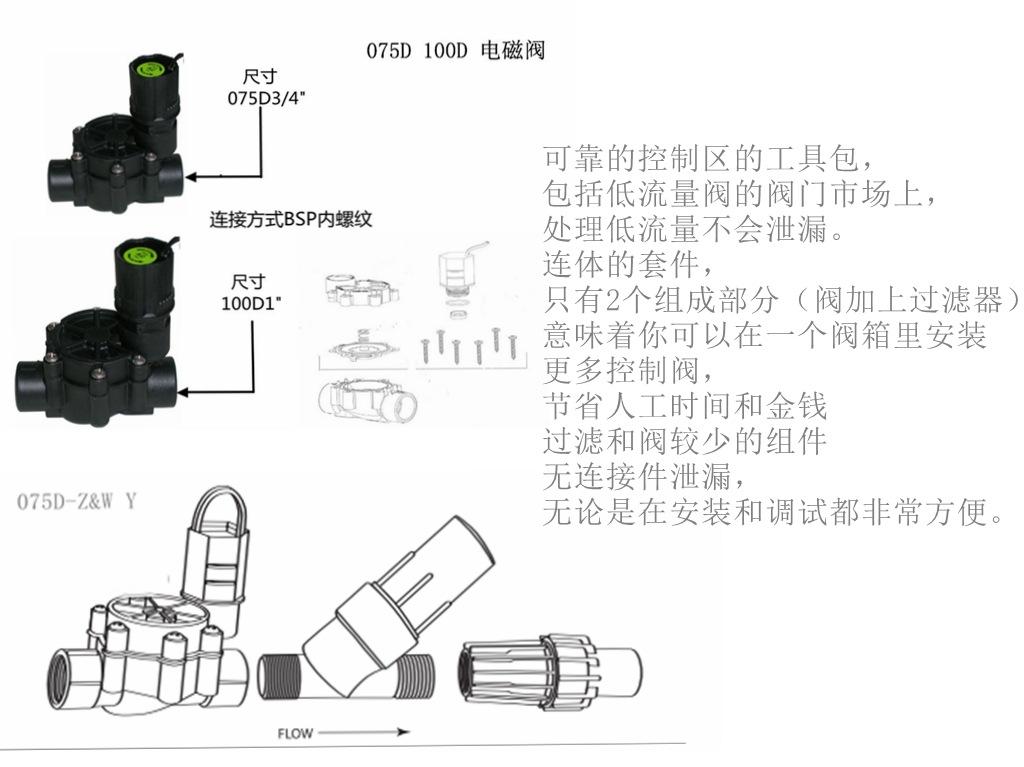 075D 100D 电磁阀

尺寸
075D3/4"

连接方式BSP内螺纹

尺寸
100D1"

可靠的控制区的工具包，
包括低流量阀的阀门市场上，
处理低流量不会泄漏。
连体的套件，
只有2个组成部分（阀加上过滤器）
意味着你可以在一个阀箱里安装
更多控制阀，
节省人工时间和金钱
过滤和阀较少的组件
无连接件泄漏，
无论是在安装和调试都非常方便。

075D-Z&W Y

FLOW