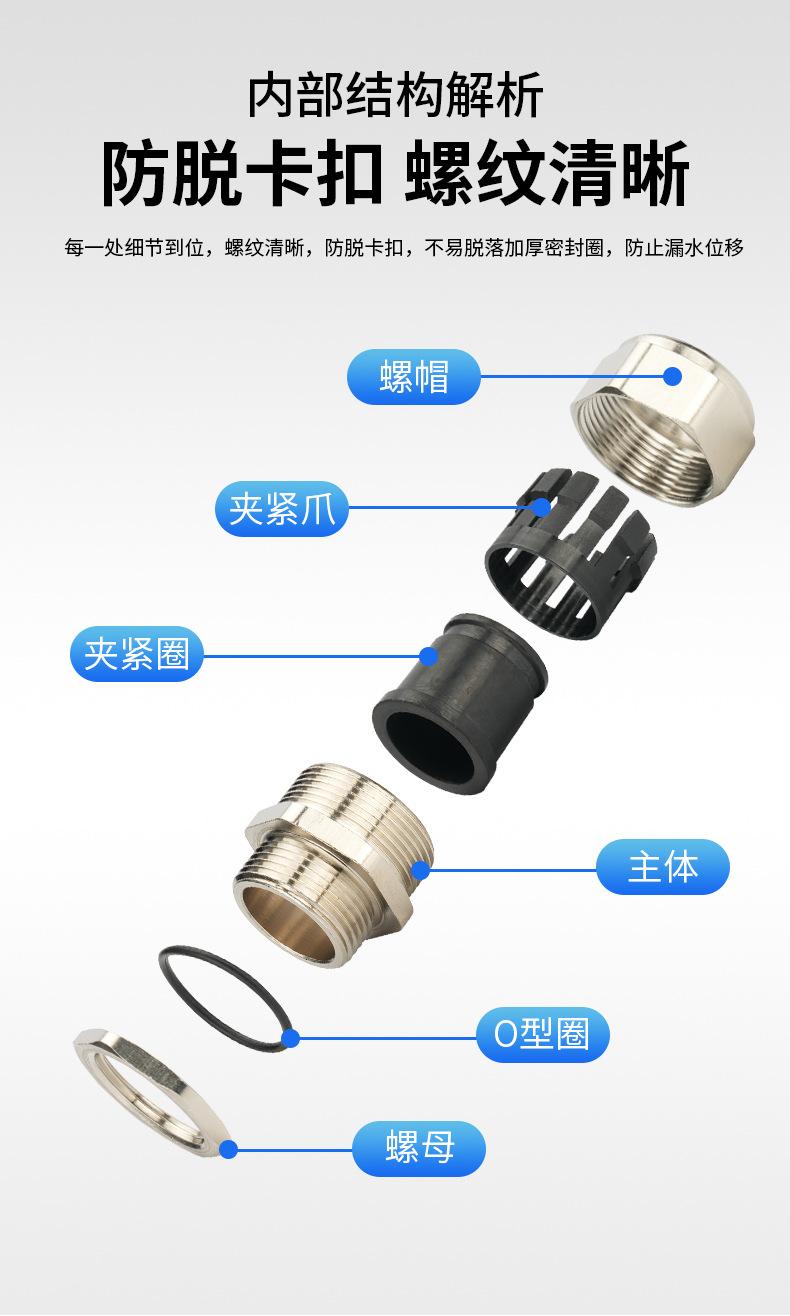 内部结构解析
防脱卡扣 螺纹清晰

每一处细节到位，螺纹清晰，防脱卡扣，不易脱落加厚密封圈，防止漏水位移

螺帽

夹紧爪

夹紧圈

主体

O型圈

螺母