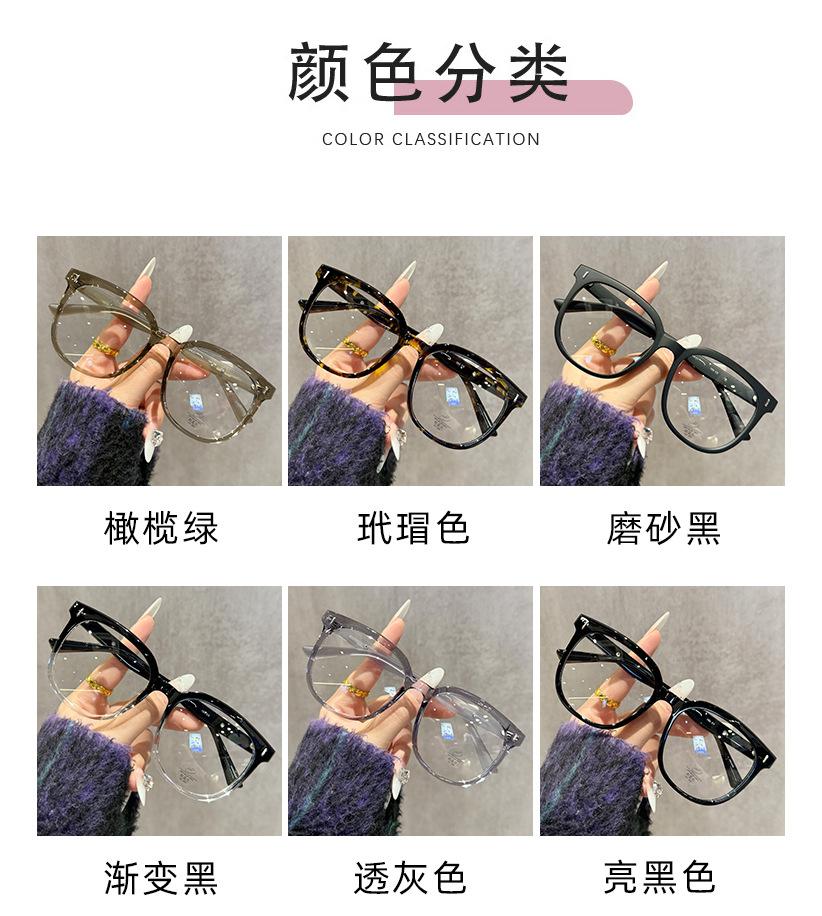 颜色分类
COLOR CLASSIFICATION

橄榄绿

玳瑁色

磨砂黑

渐变黑

透灰色

亮黑色