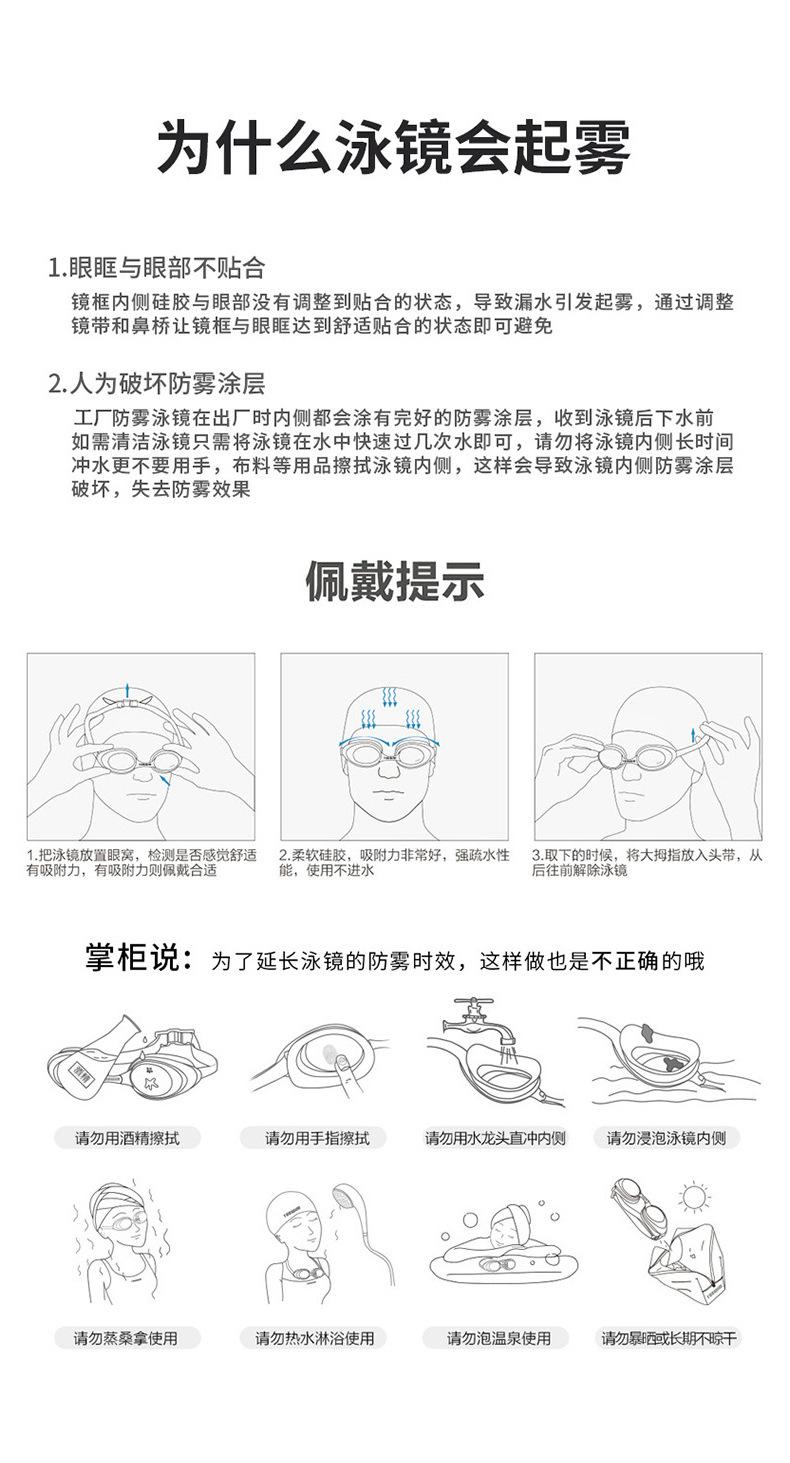 为什么泳镜会起雾

1.眼眶与眼部不贴合
镜框内侧硅胶与眼部没有调整到贴合的状态，导致漏水引发起雾，通过调整镜带和鼻桥让镜框与眼眶达到舒适贴合的状态即可避免

2.人为破坏防雾涂层
工厂防雾泳镜在出厂时内侧都会涂有完好的防雾涂层，收到泳镜后下水前如需清洁泳镜只需将泳镜在水中快速过几次水即可，请勿将泳镜内侧长时间冲水更不要用手，布料等用品擦拭泳镜内侧，这样会导致泳镜内侧防雾涂层破坏，失去防雾效果

佩戴提示

1.把泳镜放置眼窝，检测是否感觉舒适有吸附力，有吸附力则佩戴合适

2.柔软硅胶，吸附力非常好，强疏水性能，使用不进水

3.取下的时候，将大拇指放入头带，从后往前解除泳镜

掌柜说：为了延长泳镜的防雾时效，这样做也是不正确的哦

请勿用酒精擦拭

请勿用手指擦拭

请勿用水龙头直冲内侧

请勿浸泡泳镜内侧

请勿蒸桑拿使用

请勿热水淋浴使用

请勿泡温泉使用

请勿暴晒或长期不晾干