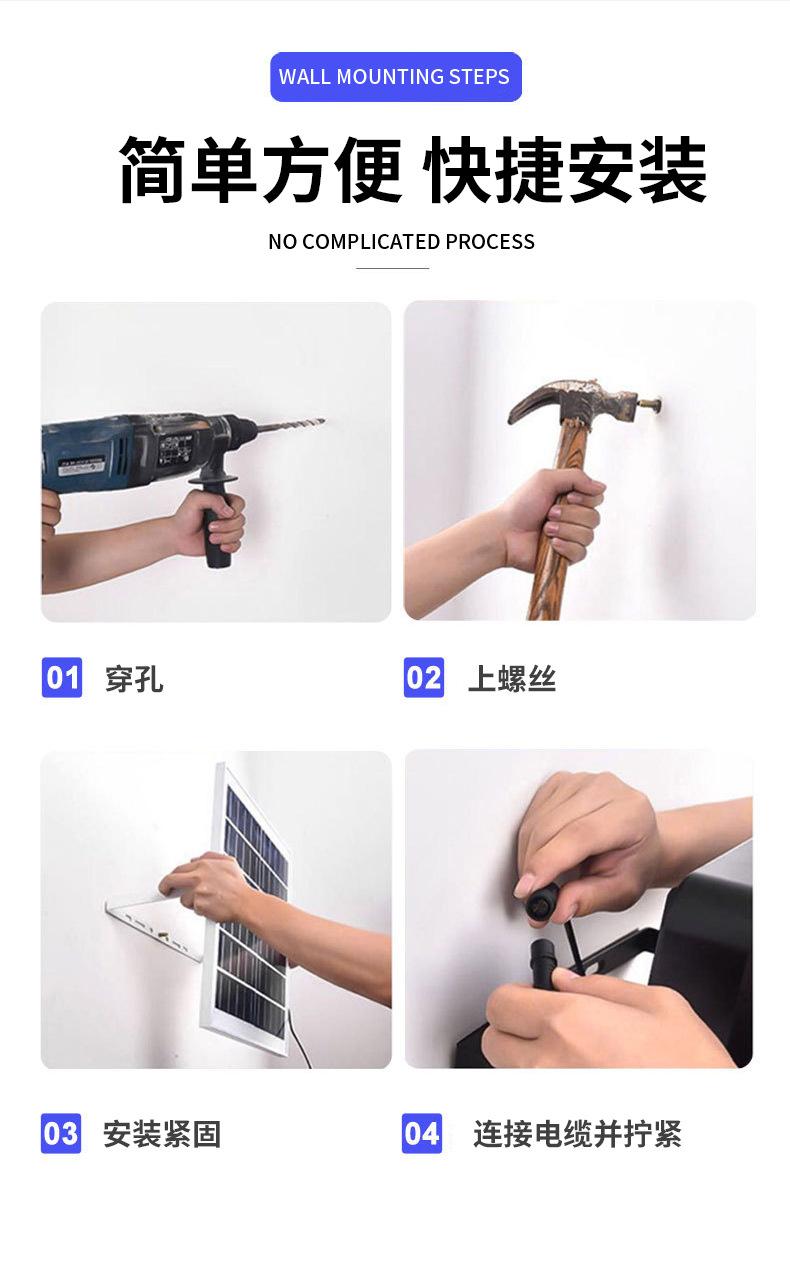 WALL MOUNTING STEPS

简单方便 快捷安装

NO COMPLICATED PROCESS

01 穿孔

02 上螺丝

03 安装紧固

04 连接电缆并拧紧