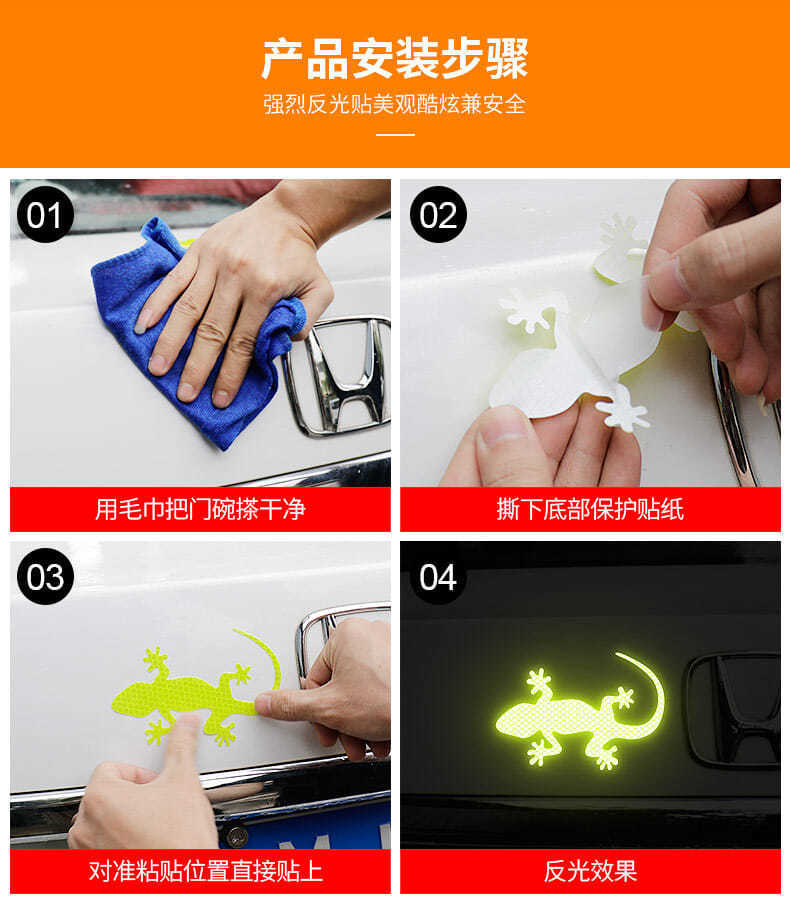 产品安装步骤
强烈反光贴美观酷炫兼安全

01
用毛巾把门碗搽干净

02
撕下底部保护贴纸

03
对准粘贴位置直接贴上

04
反光效果