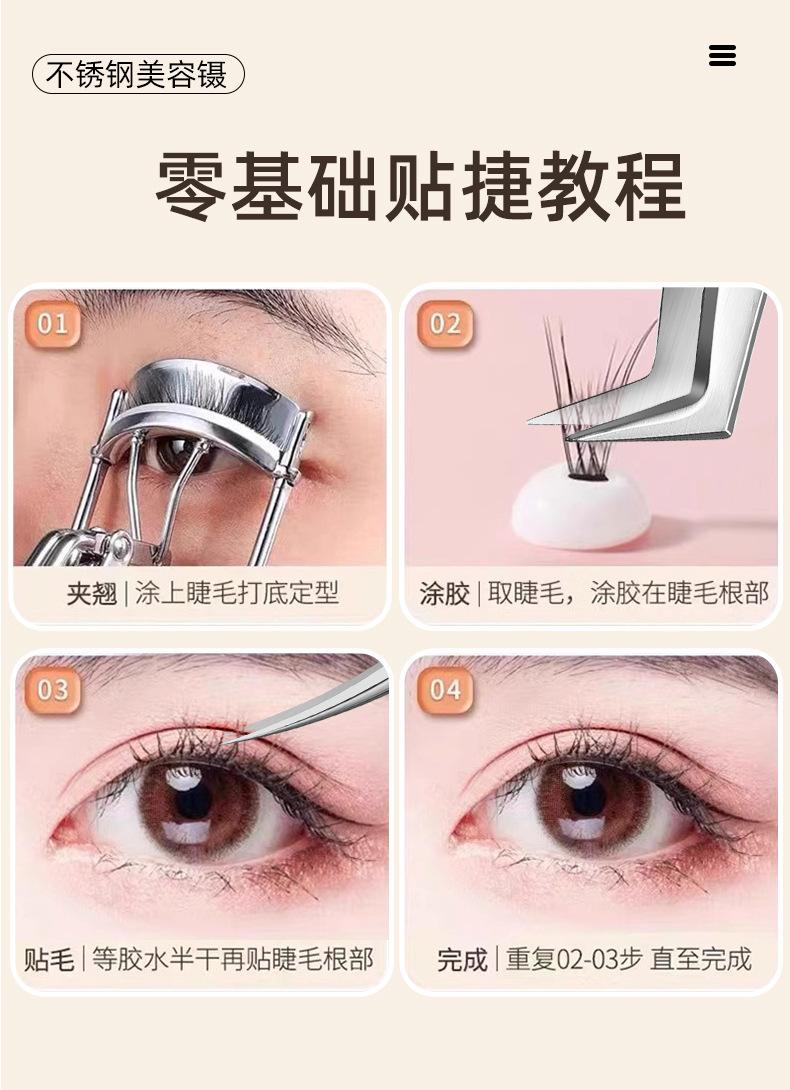 不锈钢美容镊

零基础贴捷教程

01

夹翘 | 涂上睫毛打底定型

02

涂胶 | 取睫毛，涂胶在睫毛根部

03

贴毛 | 等胶水半干再贴睫毛根部

04

完成 | 重复02-03步 直至完成