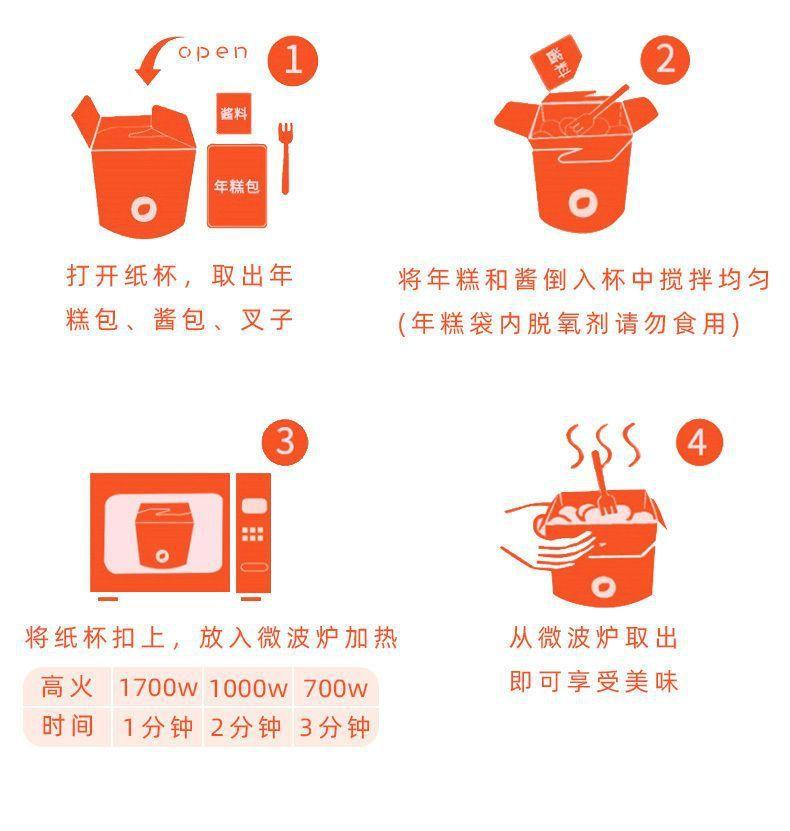 open 1

酱料

年糕包

打开纸杯，取出年糕包、酱包、叉子

2

酱料

将年糕和酱倒入杯中搅拌均匀
(年糕袋内脱氧剂请勿食用)

3

将纸杯扣上，放入微波炉加热

| 高火 | 1700w | 1000w | 700w |
|---|---|---|---|
| 时间 | 1分钟 | 2分钟 | 3分钟 |

4

从微波炉取出
即可享受美味