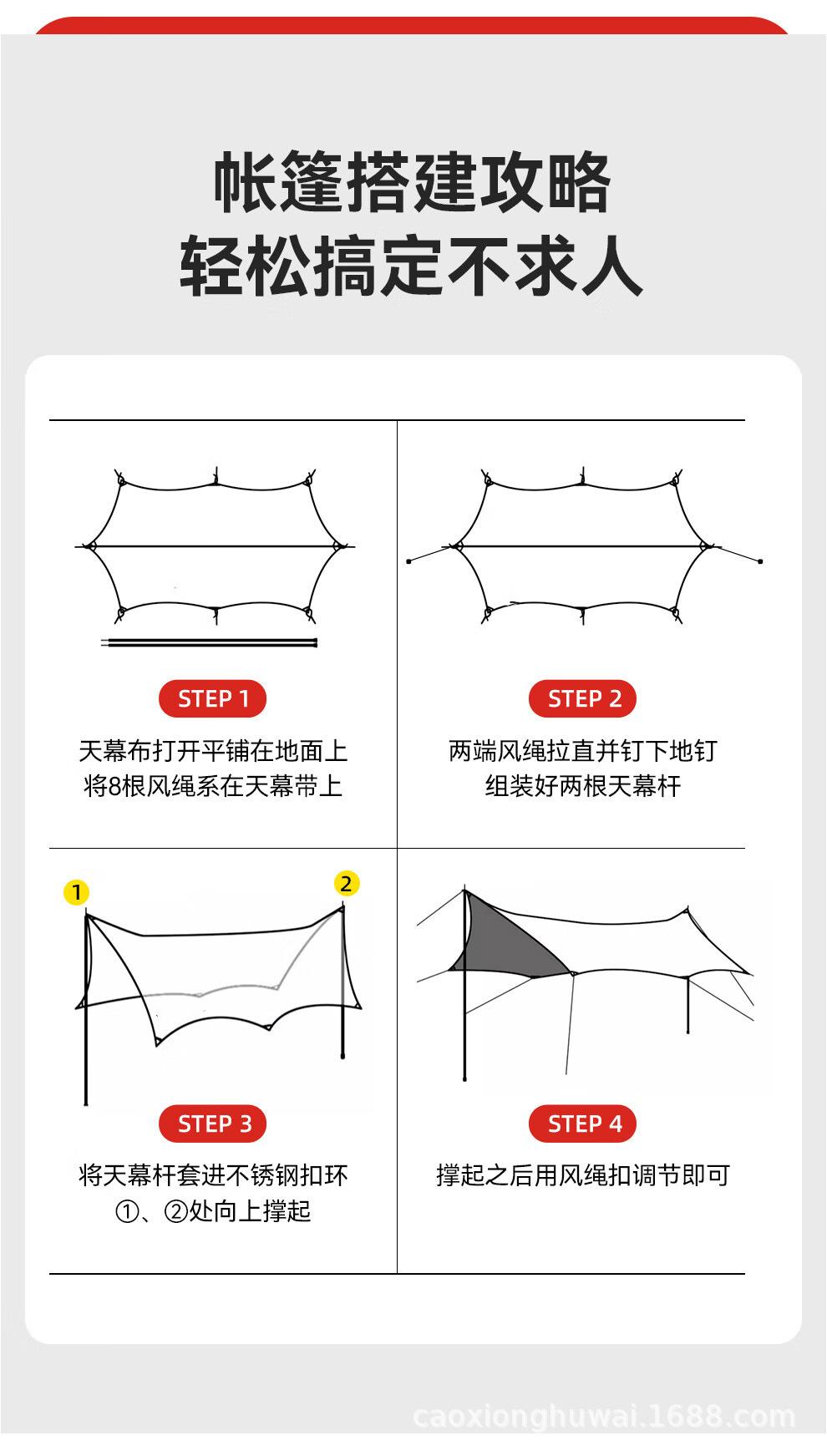 帐篷搭建攻略
轻松搞定不求人

STEP 1
天幕布打开平铺在地面上
将8根风绳系在天幕带上

STEP 2
两端风绳拉直并钉下地钉
组装好两根天幕杆

1
2

STEP 3
将天幕杆套进不锈钢扣环
①、②处向上撑起

STEP 4
撑起之后用风绳扣调节即可

caoxionghuwai.1688.com