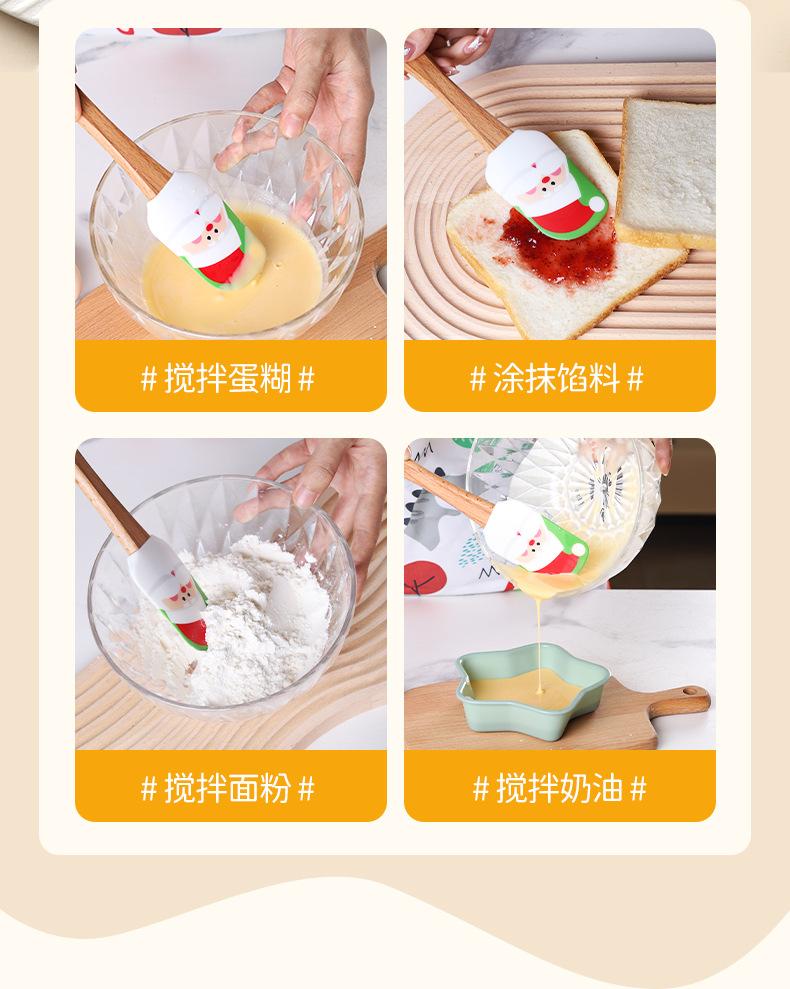 # 搅拌蛋糊 #

# 涂抹馅料 #

# 搅拌面粉 #

# 搅拌奶油 #