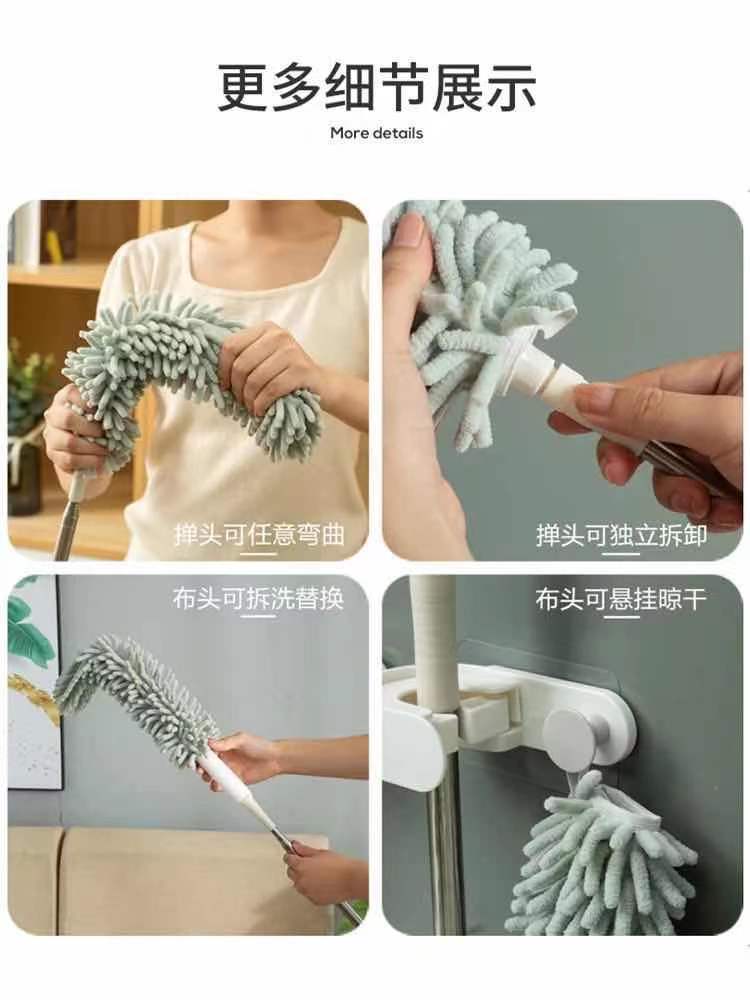 更多细节展示

More details

掸头可任意弯曲

掸头可独立拆卸

布头可拆洗替换

布头可悬挂晾干