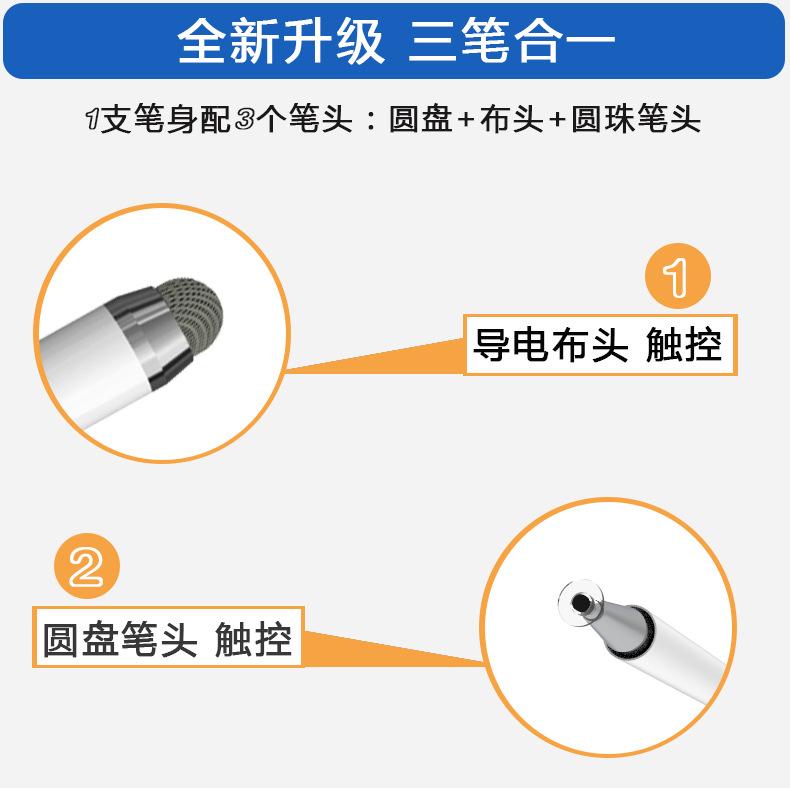 全新升级 三笔合一

1支笔身配3个笔头：圆盘+布头+圆珠笔头

1

导电布头 触控

2

圆盘笔头 触控