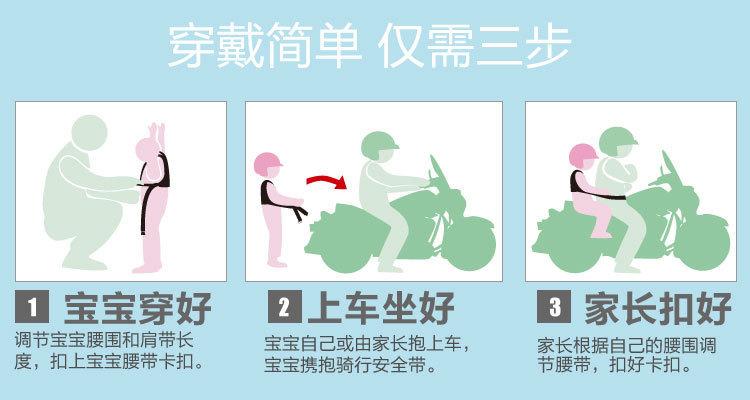 穿戴简单 仅需三步

1 宝宝穿好

调节宝宝腰围和肩带长度，扣上宝宝腰带卡扣。

2 上车坐好

宝宝自己或由家长抱上车，宝宝携抱骑行安全带。

3 家长扣好

家长根据自己的腰围调节腰带，扣好卡扣。