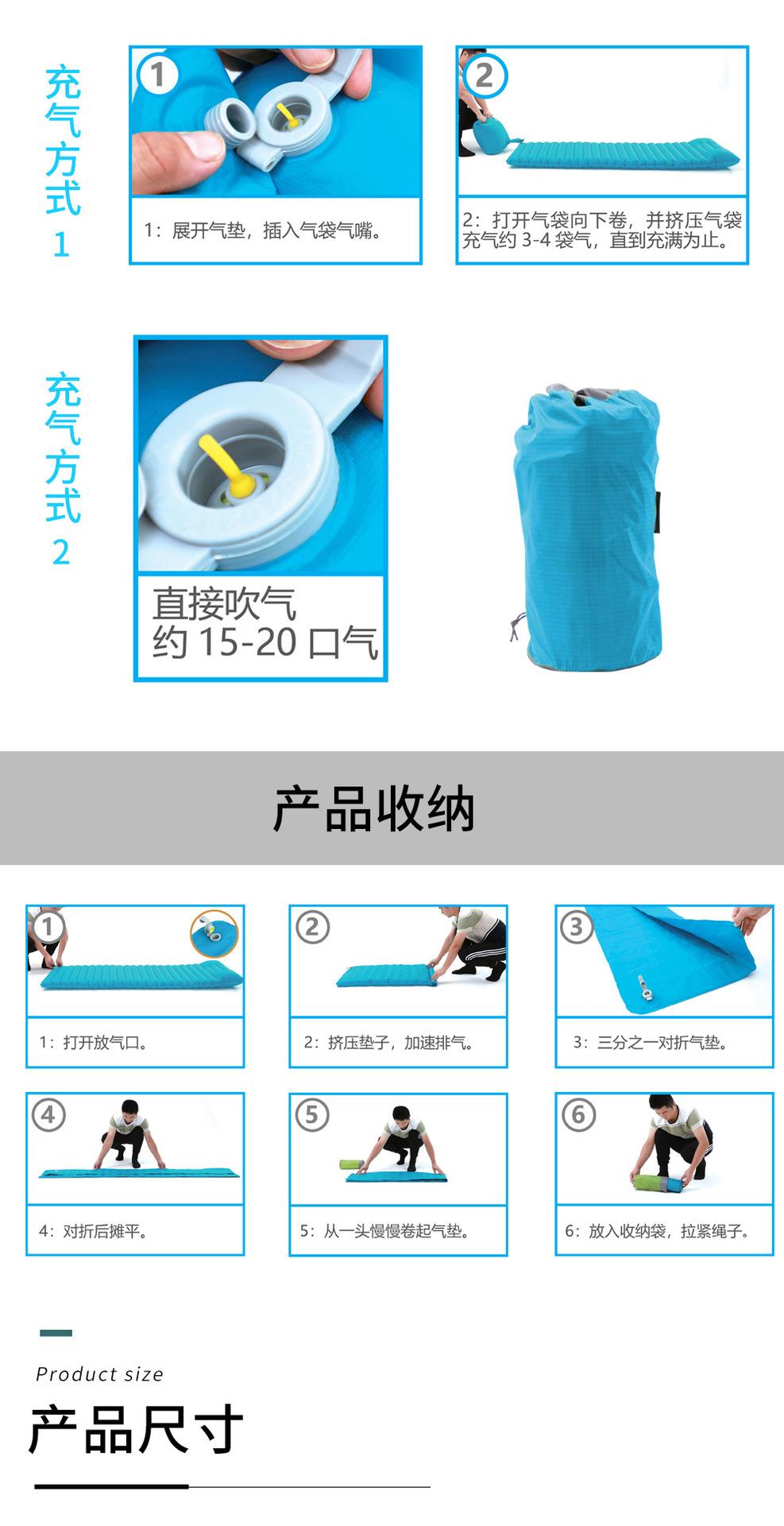 充气方式1

1

1：展开气垫，插入气袋气嘴。

2

2：打开气袋向下卷，并挤压气袋充气约 3-4 袋气，直到充满为止。

充气方式2

直接吹气
约 15-20 口气

产品收纳

1

1：打开放气口。

2

2：挤压垫子，加速排气。

3

3：三分之一对折气垫。

4

4：对折后摊平。

5

5：从一头慢慢卷起气垫。

6

6：放入收纳袋，拉紧绳子。

Product size
产品尺寸