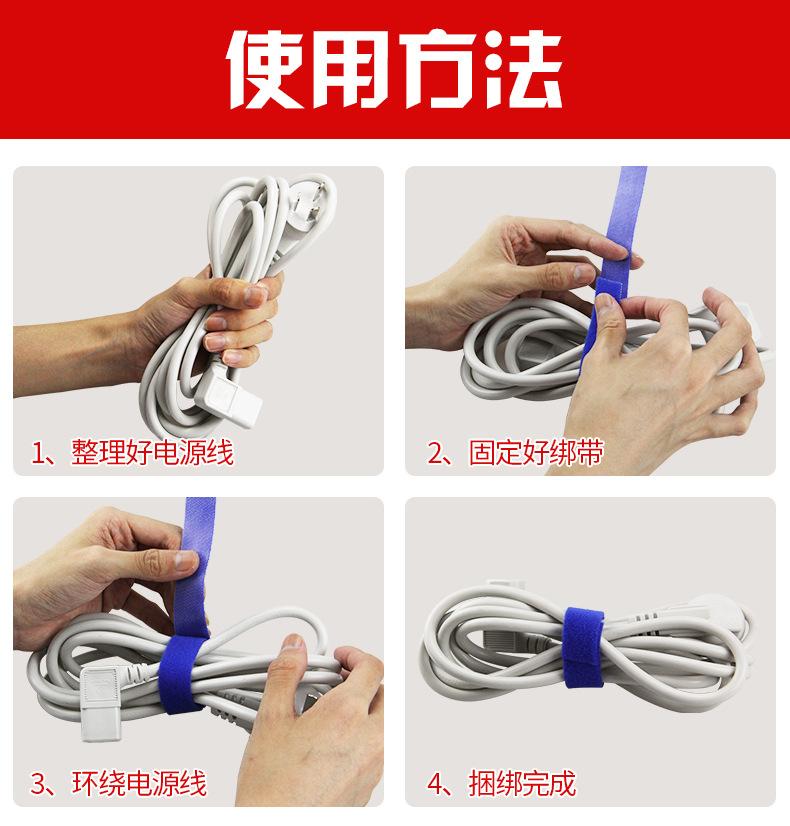 使用方法

1、整理好电源线

2、固定好绑带

3、环绕电源线

4、捆绑完成