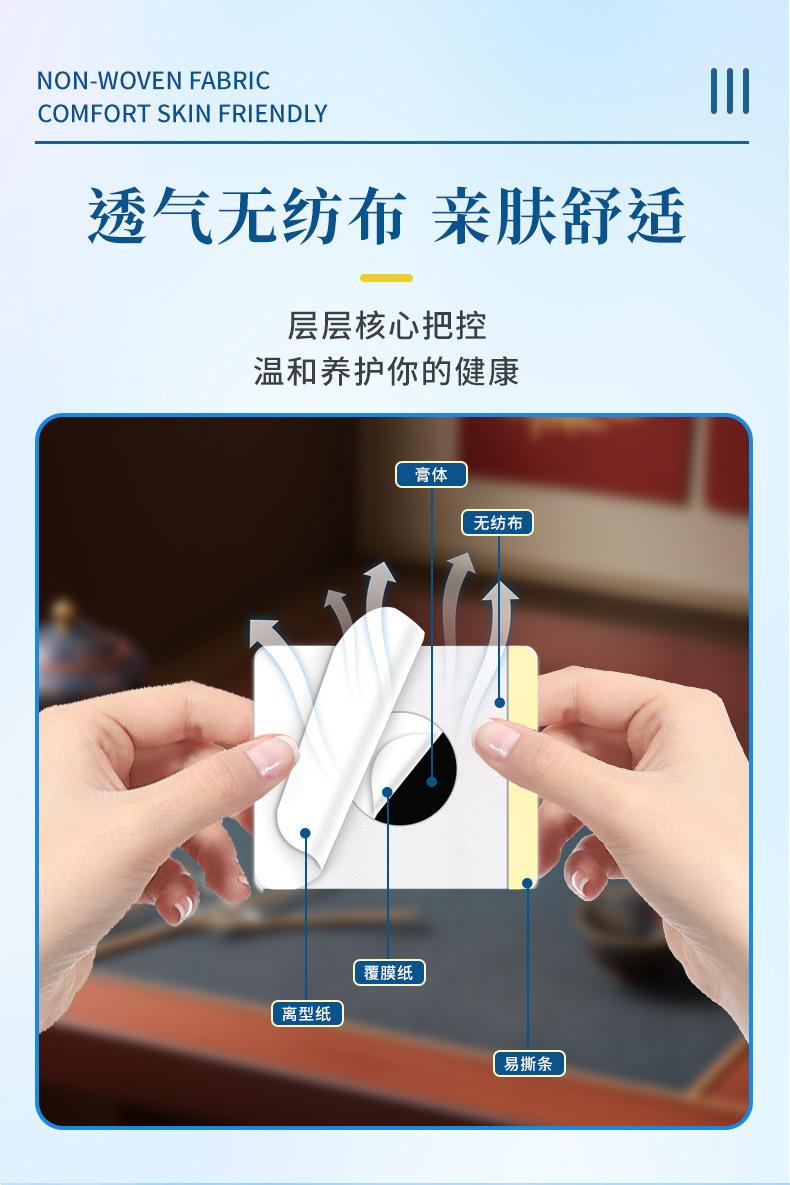 NON-WOVEN FABRIC
COMFORT SKIN FRIENDLY

透气无纺布 亲肤舒适

层层核心把控
温和养护你的健康

膏体

无纺布

覆膜纸

离型纸

易撕条