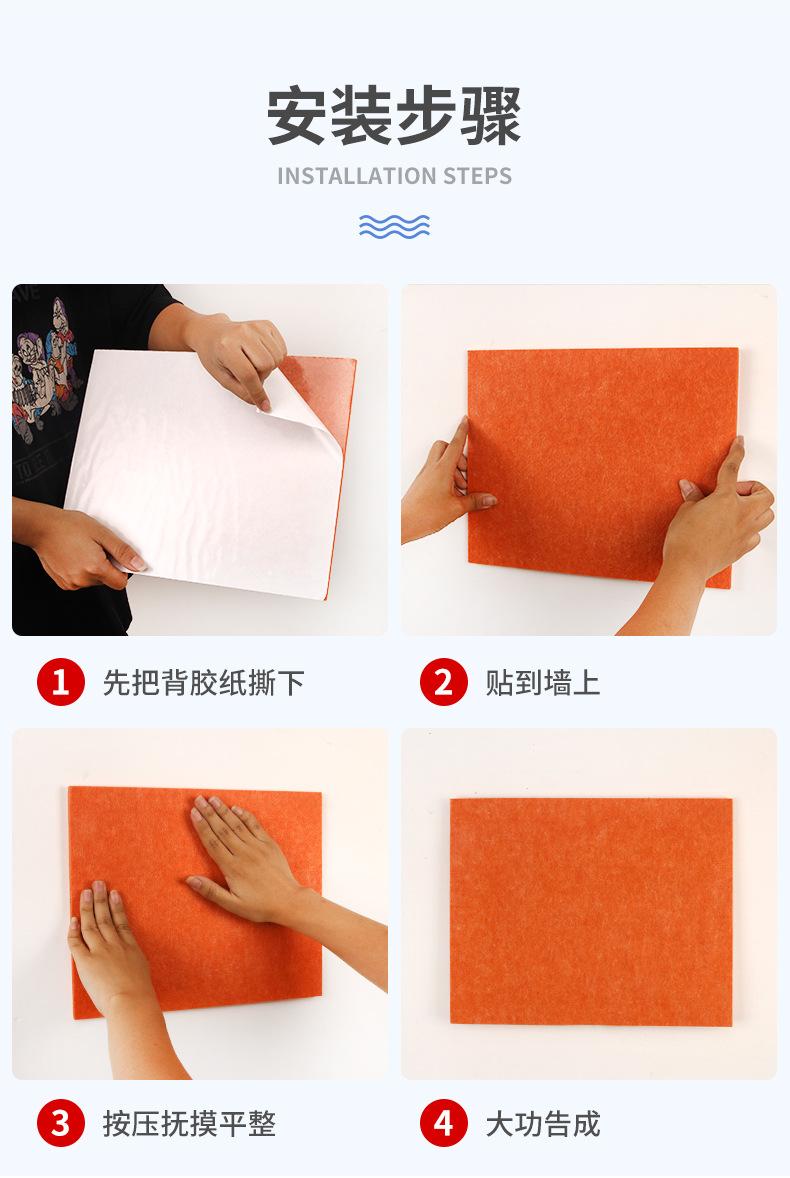 安装步骤

INSTALLATION STEPS

1 先把背胶纸撕下

2 贴到墙上

3 按压抚摸平整

4 大功告成