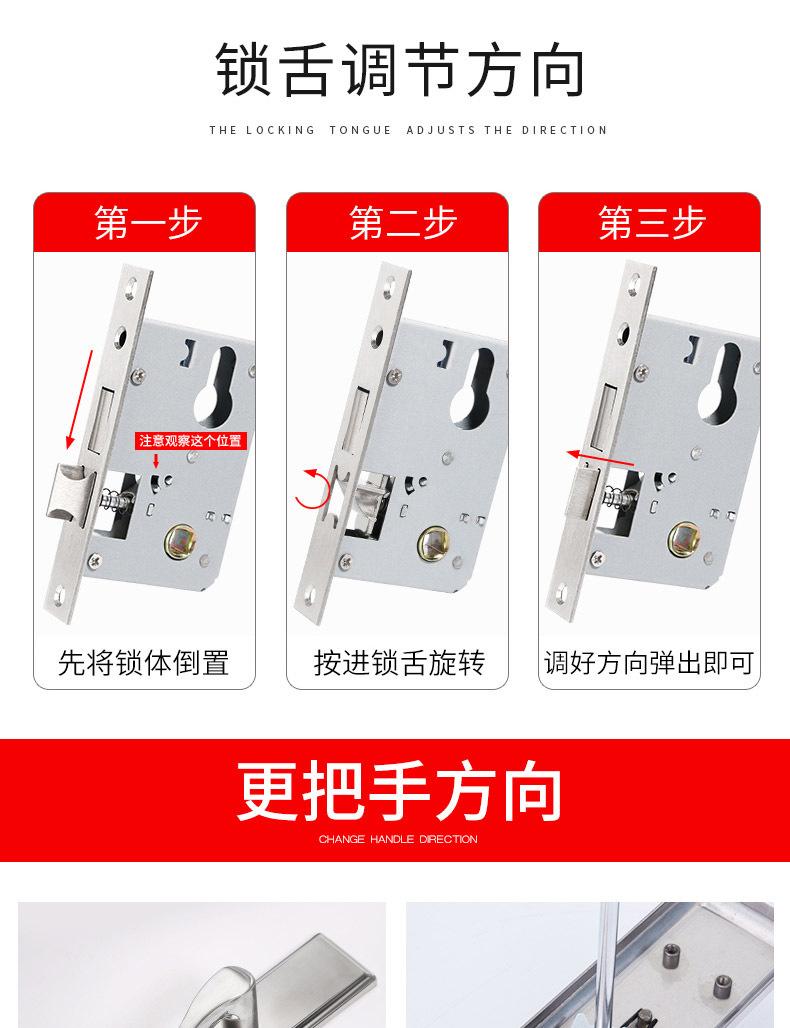 锁舌调节方向

THE LOCKING TONGUE ADJUSTS THE DIRECTION

第一步

注意观察这个位置

先将锁体倒置

第二步

按进锁舌旋转

第三步

调好方向弹出即可

更把手方向

CHANGE HANDLE DIRECTION