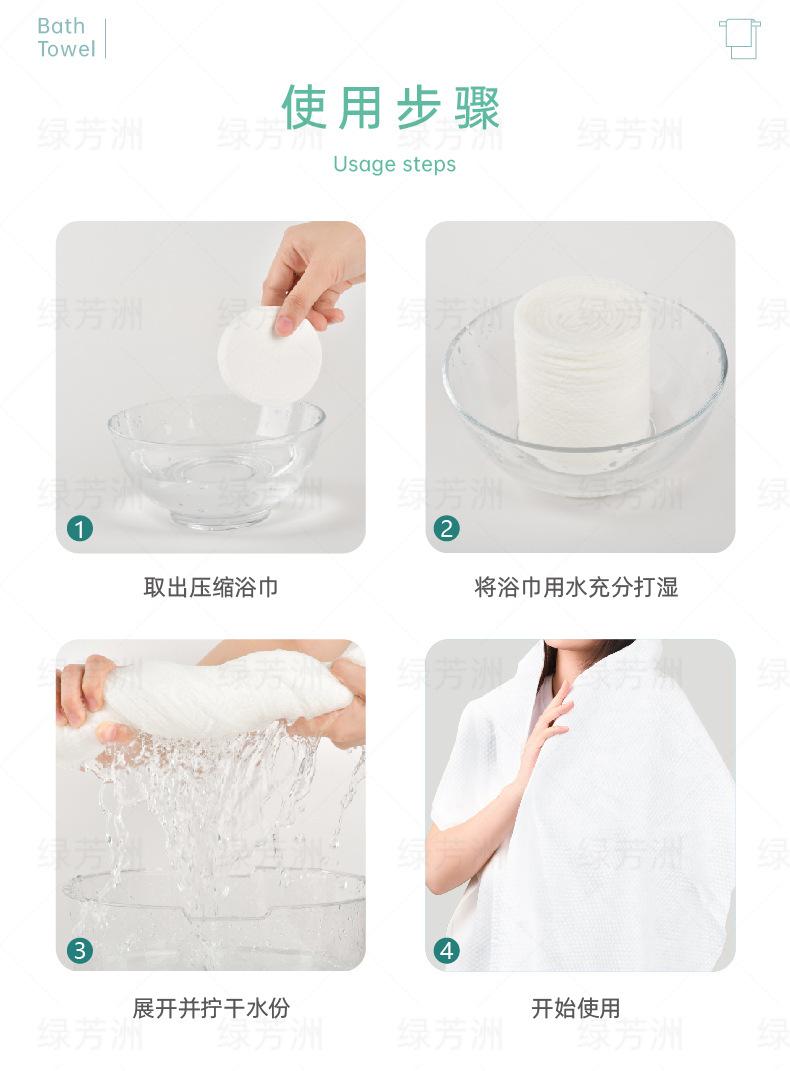 Bath Towel

使用步骤
Usage steps

1
取出压缩浴巾

2
将浴巾用水充分打湿

3
展开并拧干水份

4
开始使用

绿芳洲