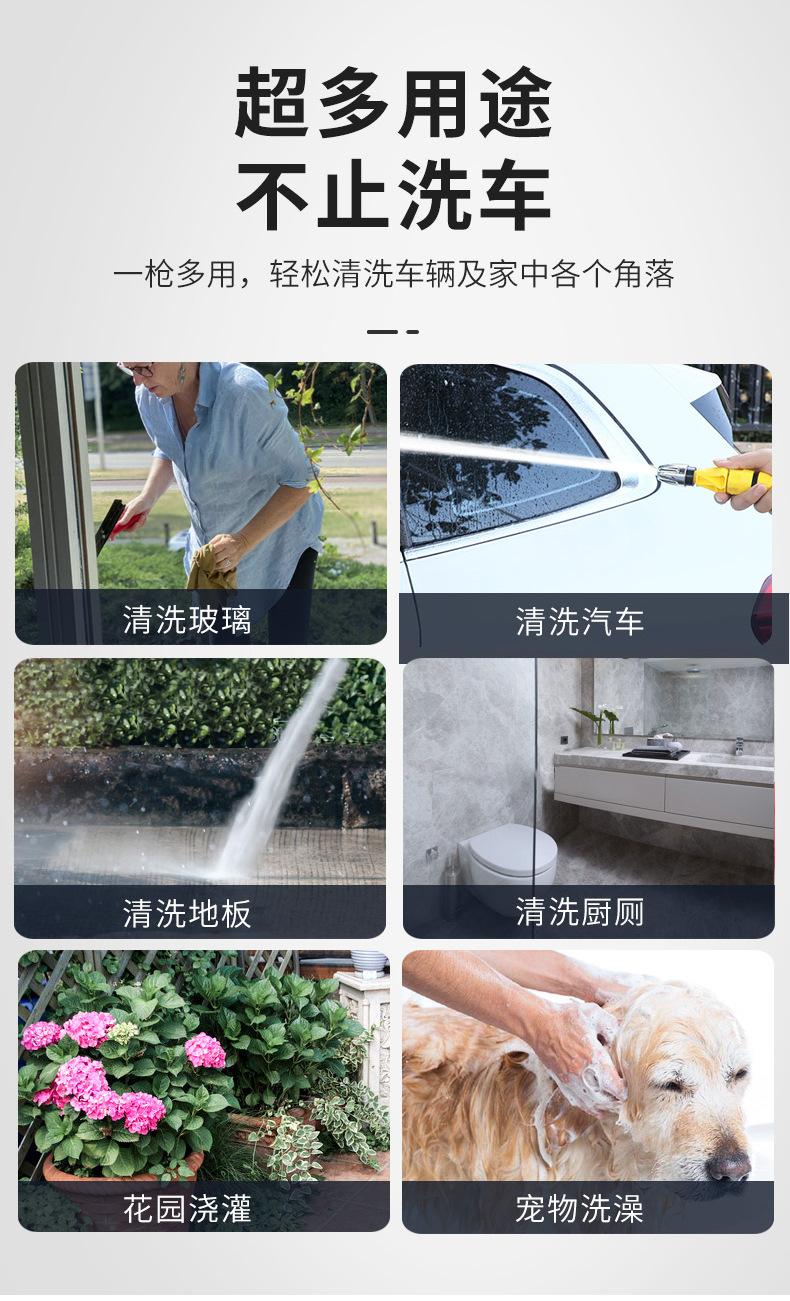 超多用途
不止洗车

一枪多用，轻松清洗车辆及家中各个角落

清洗玻璃

清洗汽车

清洗地板

清洗厨厕

花园浇灌

宠物洗澡