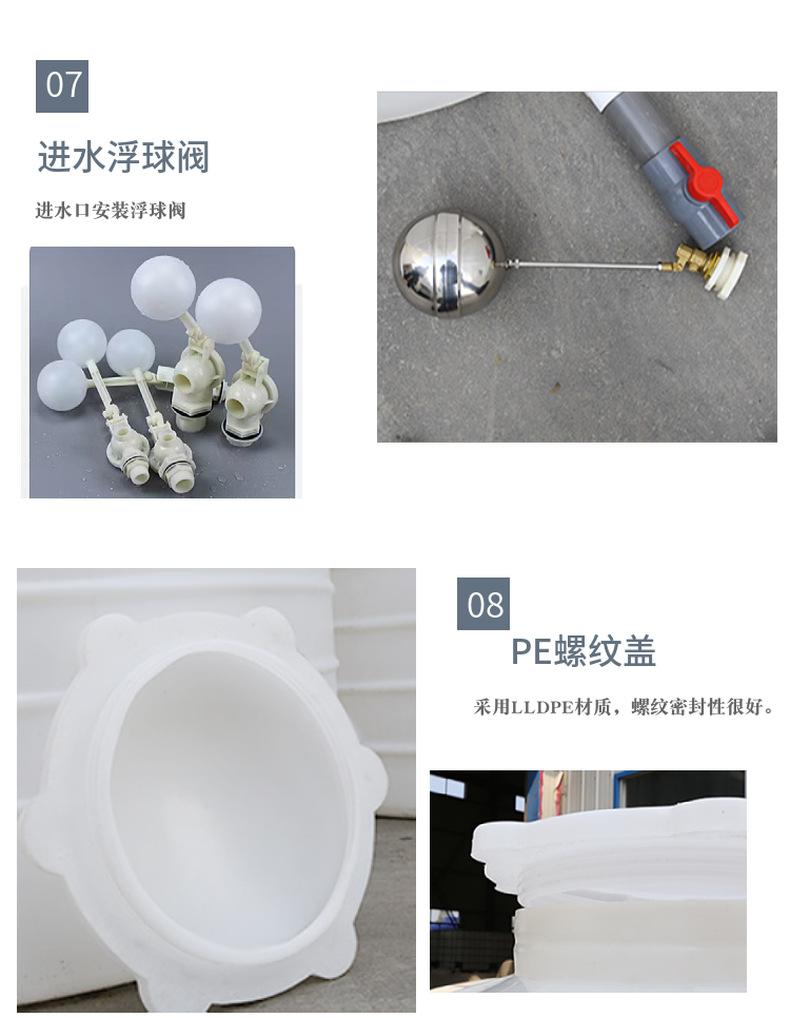 07

进水浮球阀

进水口安装浮球阀

08

PE螺纹盖

采用LLDPE材质，螺纹密封性很好。