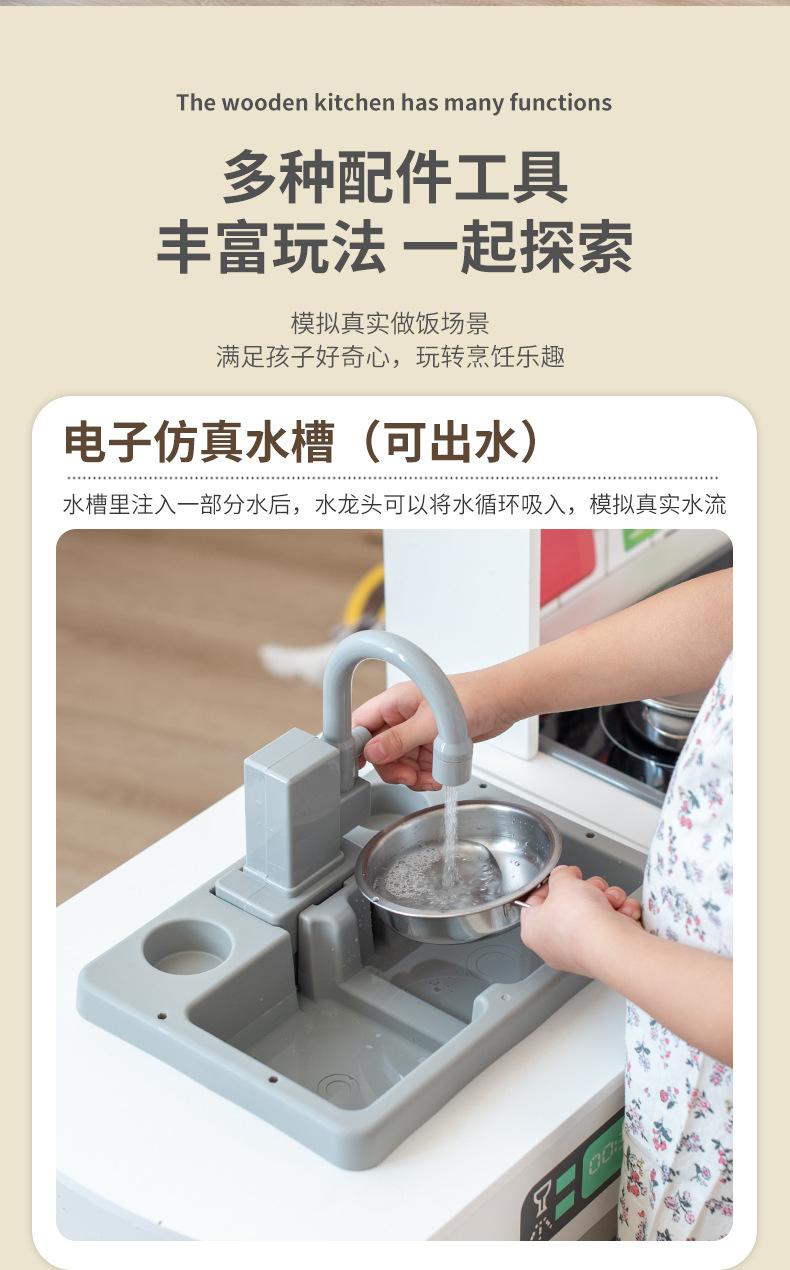 The wooden kitchen has many functions

多种配件工具
丰富玩法 一起探索

模拟真实做饭场景
满足孩子好奇心，玩转烹饪乐趣

电子仿真水槽（可出水）

水槽里注入一部分水后，水龙头可以将水循环吸入，模拟真实水流