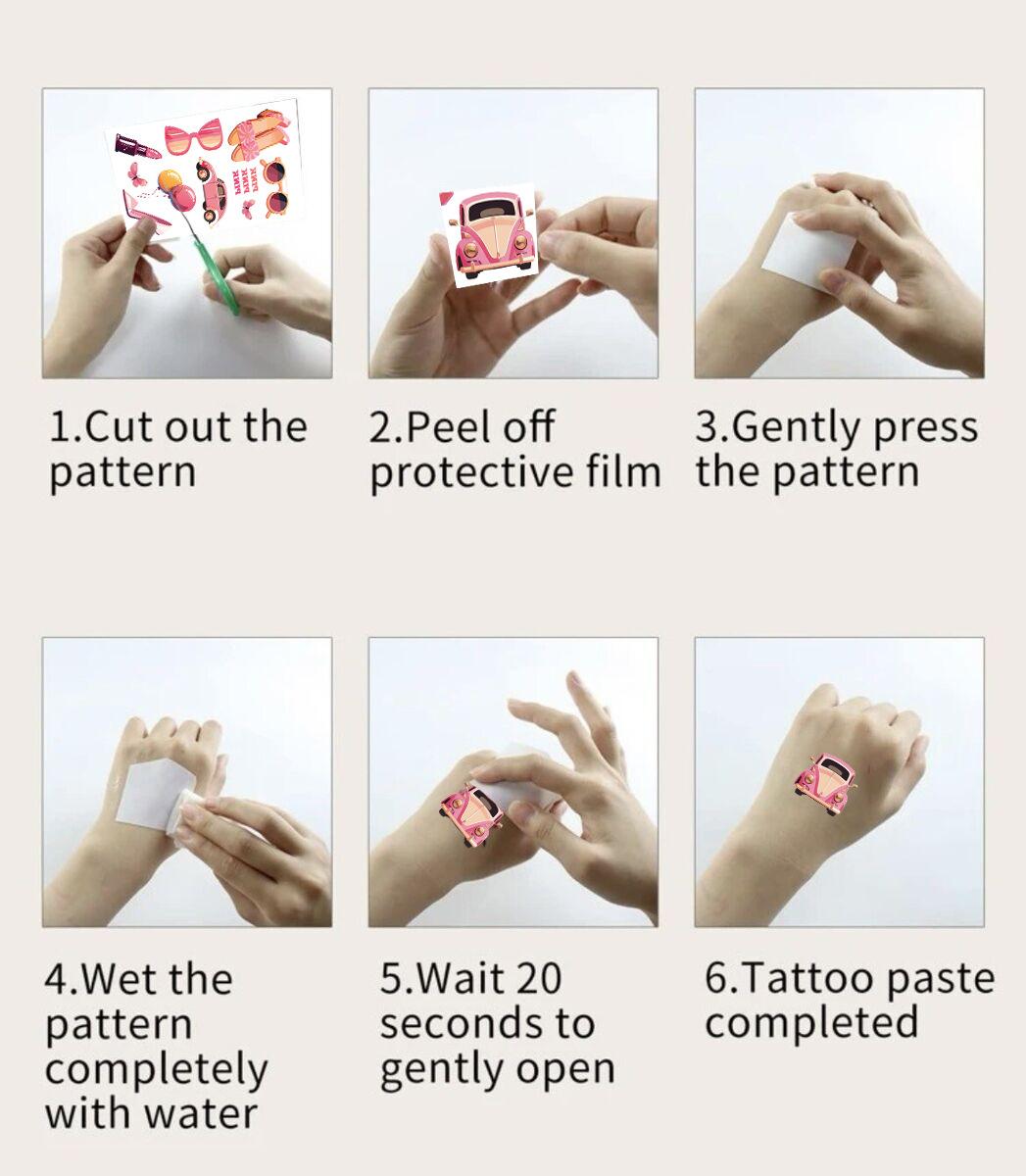 1.Cut out the pattern

2.Peel off protective film

3.Gently press the pattern

4.Wet the pattern completely with water

5.Wait 20 seconds to gently open

6.Tattoo paste completed