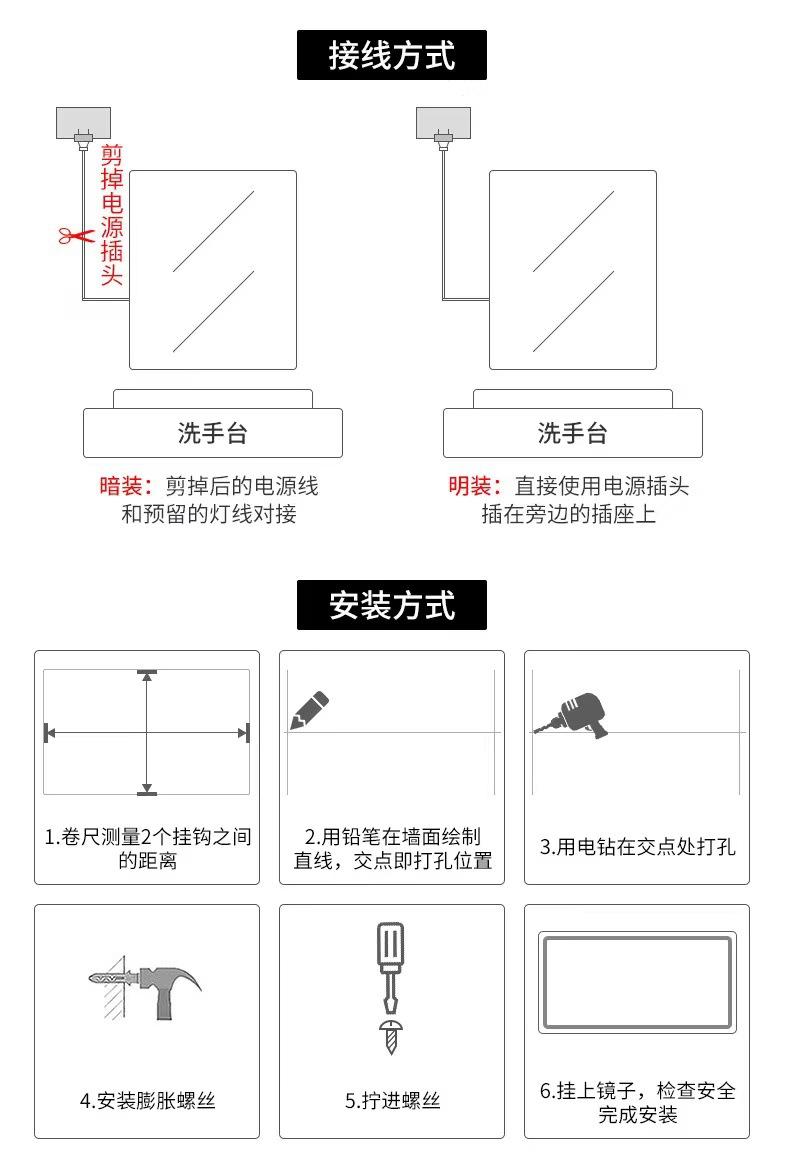 接线方式

剪掉电源插头

洗手台

暗装：剪掉后的电源线和预留的灯线对接

洗手台

明装：直接使用电源插头插在旁边的插座上

安装方式

1.卷尺测量2个挂钩之间的距离

2.用铅笔在墙面绘制直线，交点即打孔位置

3.用电钻在交点处打孔

4.安装膨胀螺丝

5.拧进螺丝

6.挂上镜子，检查安全完成安装