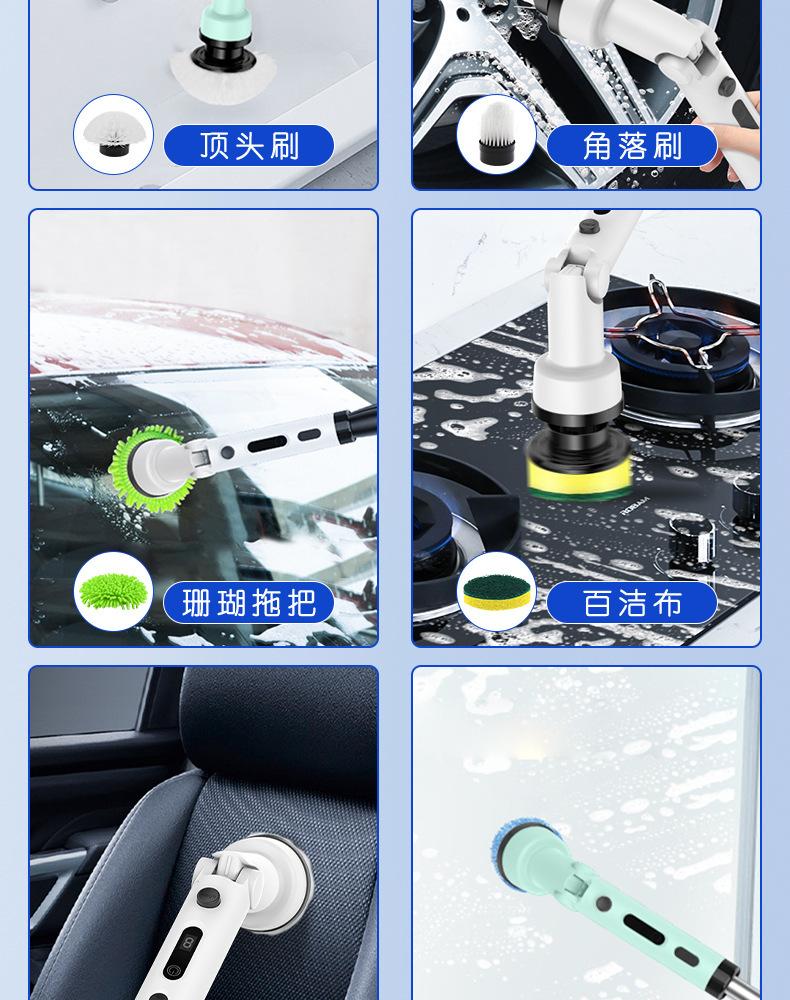 顶头刷

角落刷

珊瑚拖把

百洁布