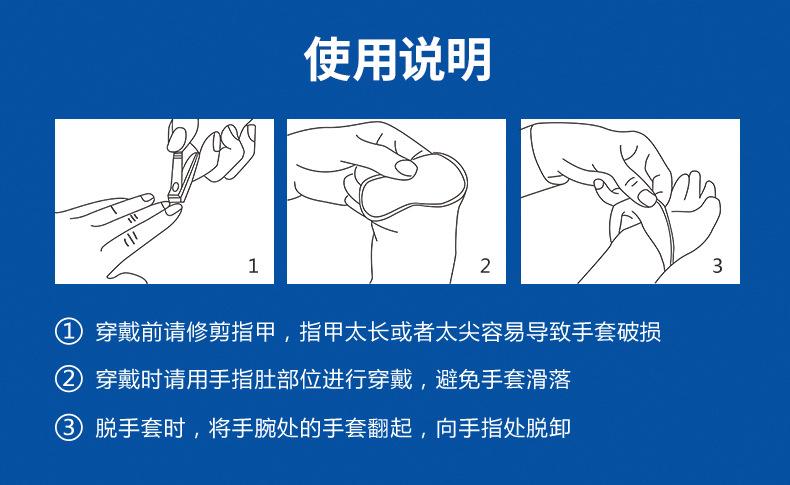 使用说明

1

2

3

① 穿戴前请修剪指甲，指甲太长或者太尖容易导致手套破损

② 穿戴时请用手指肚部位进行穿戴，避免手套滑落

③ 脱手套时，将手腕处的手套翻起，向手指处脱卸