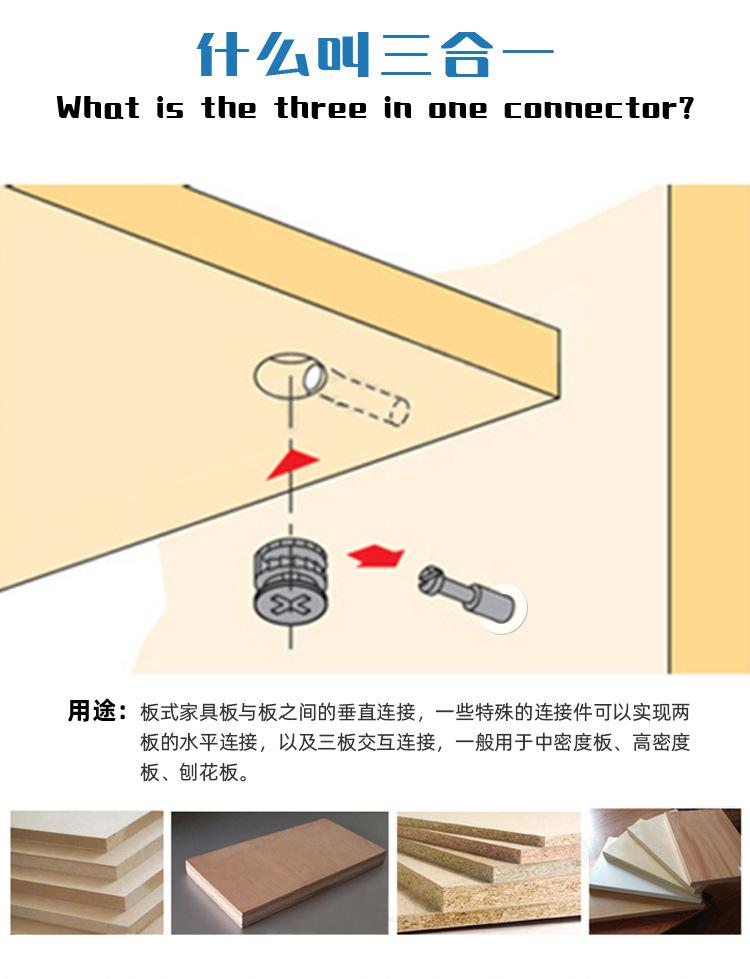 什么叫三合一
What is the three in one connector?

用途：板式家具板与板之间的垂直连接，一些特殊的连接件可以实现两板的水平连接，以及三板交互连接，一般用于中密度板、高密度板、刨花板。