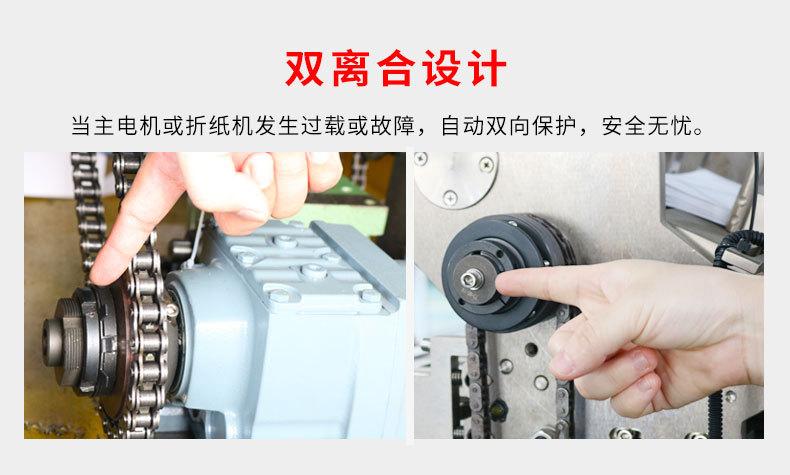 双离合设计

当主电机或折纸机发生过载或故障，自动双向保护，安全无忧。