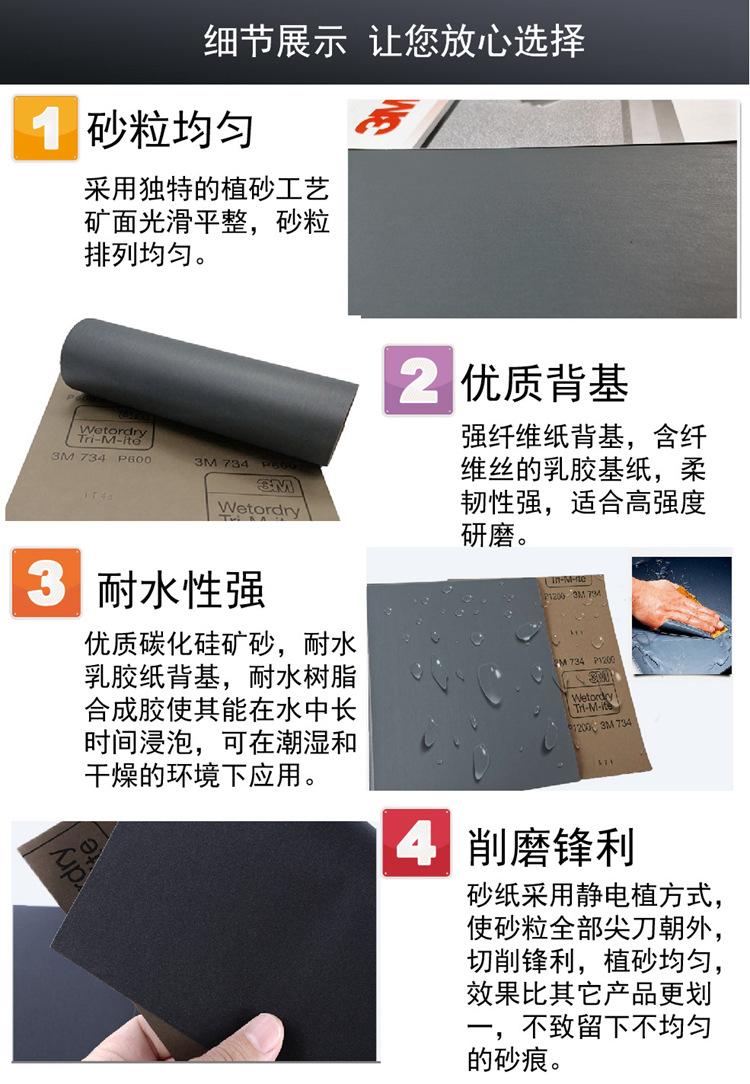 细节展示 让您放心选择

1 砂粒均匀

采用独特的植砂工艺矿面光滑平整，砂粒排列均匀。

3M

Wetordry Tri-M-ite
3M 734 P600
3M 734 P600
3M
Wetordry Tri-M-ite

2 优质背基

强纤维纸背基，含纤维丝的乳胶基纸，柔韧性强，适合高强度研磨。

3 耐水性强

优质碳化硅矿砂，耐水乳胶纸背基，耐水树脂合成胶使其能在水中长时间浸泡，可在潮湿和干燥的环境下应用。

Tri-M-ite
P1200 3M 734
3M 734 P1200
Wetordry Tri-M-ite
P1200 3M 734

4 削磨锋利

砂纸采用静电植方式，使砂粒全部尖刀朝外，切削锋利，植砂均匀，效果比其它产品更划一，不致留下不均匀的砂痕。