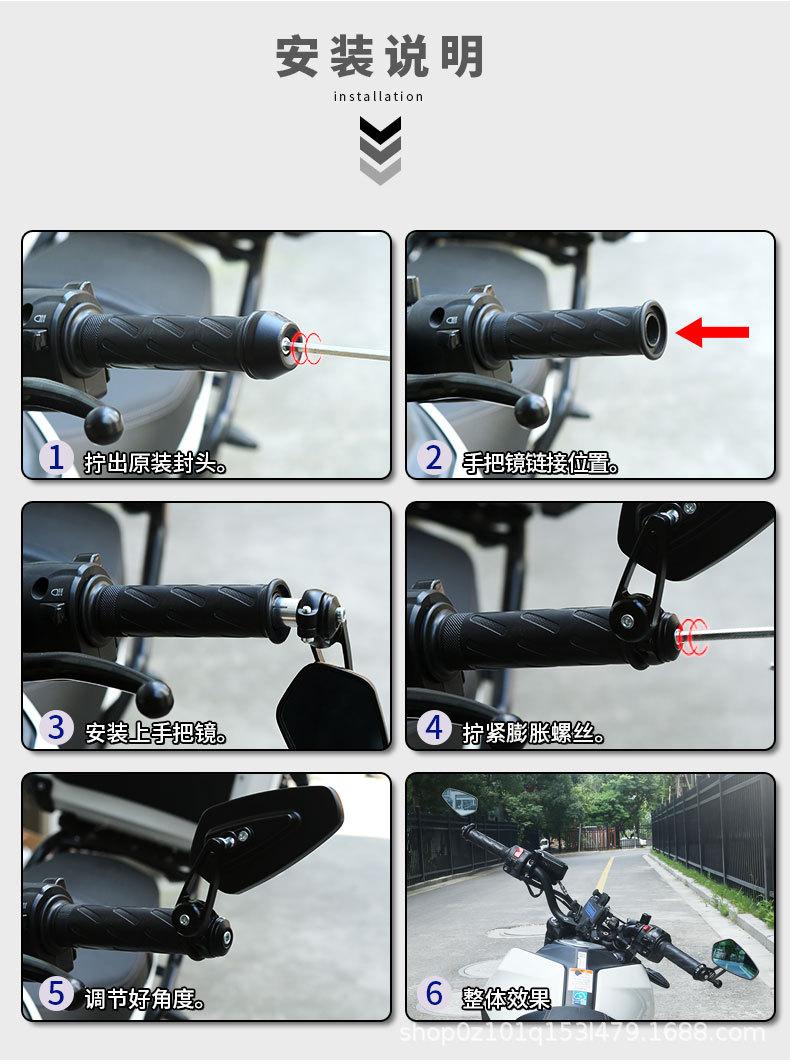 安装说明

installation

1 拧出原装封头。

2 手把镜链接位置。

3 安装上手把镜。

4 拧紧膨胀螺丝。

5 调节好角度。

6 整体效果

shop0z101q153l479.1688.com