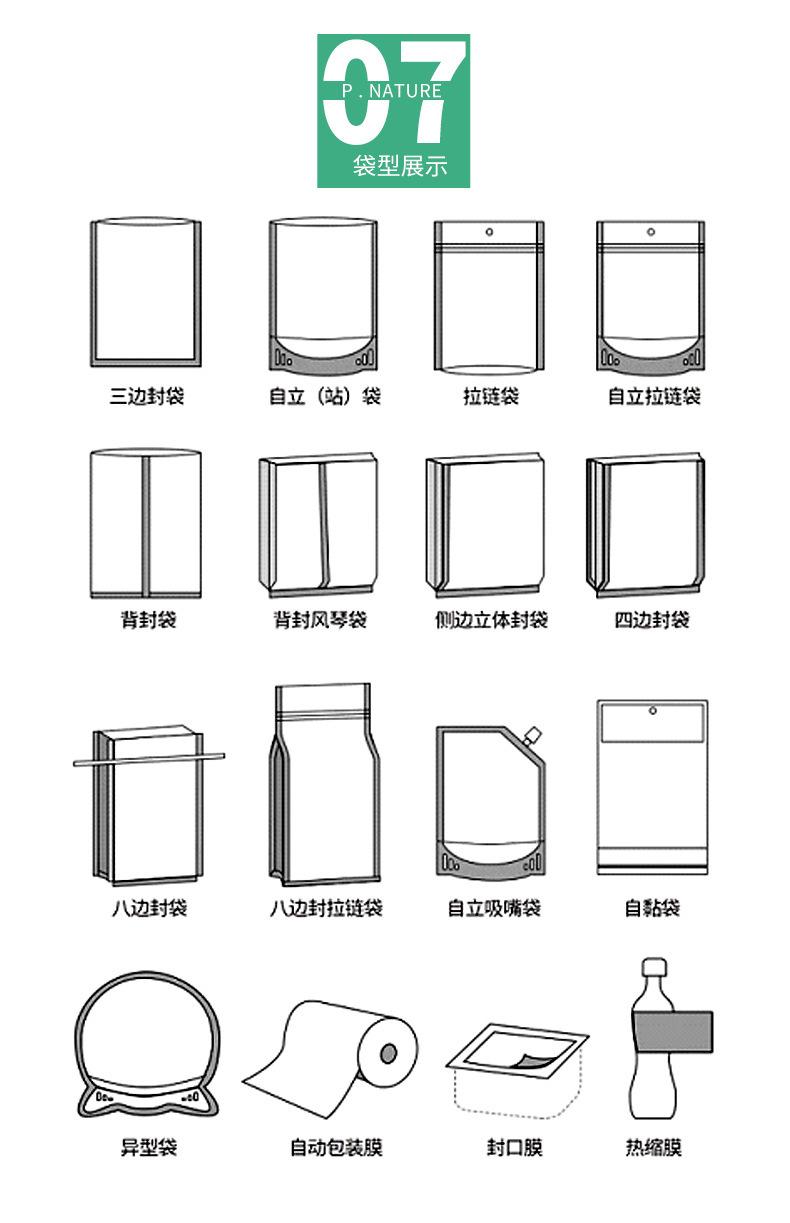 07
P . NATURE
袋型展示

三边封袋
自立（站）袋
拉链袋
自立拉链袋

背封袋
背封风琴袋
侧边立体封袋
四边封袋

八边封袋
八边封拉链袋
自立吸嘴袋
自黏袋

异型袋
自动包装膜
封口膜
热缩膜