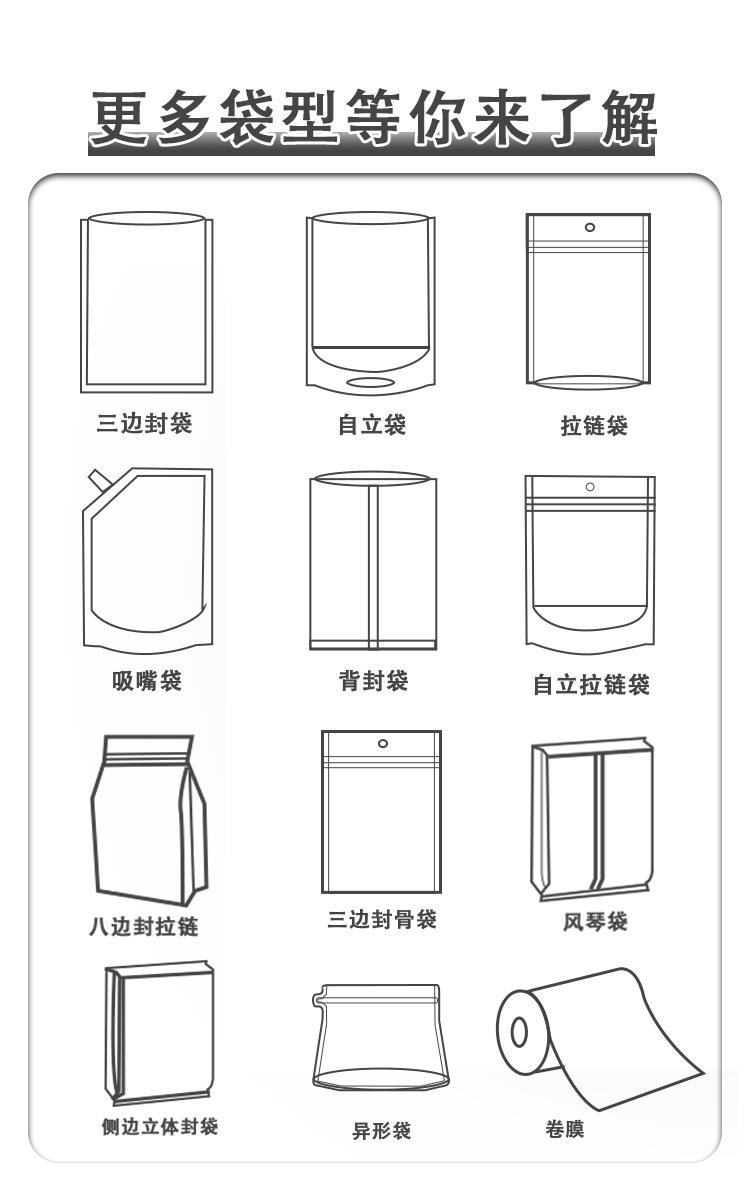 更多袋型等你来了解

三边封袋

自立袋

拉链袋

吸嘴袋

背封袋

自立拉链袋

八边封拉链

三边封骨袋

风琴袋

侧边立体封袋

异形袋

卷膜