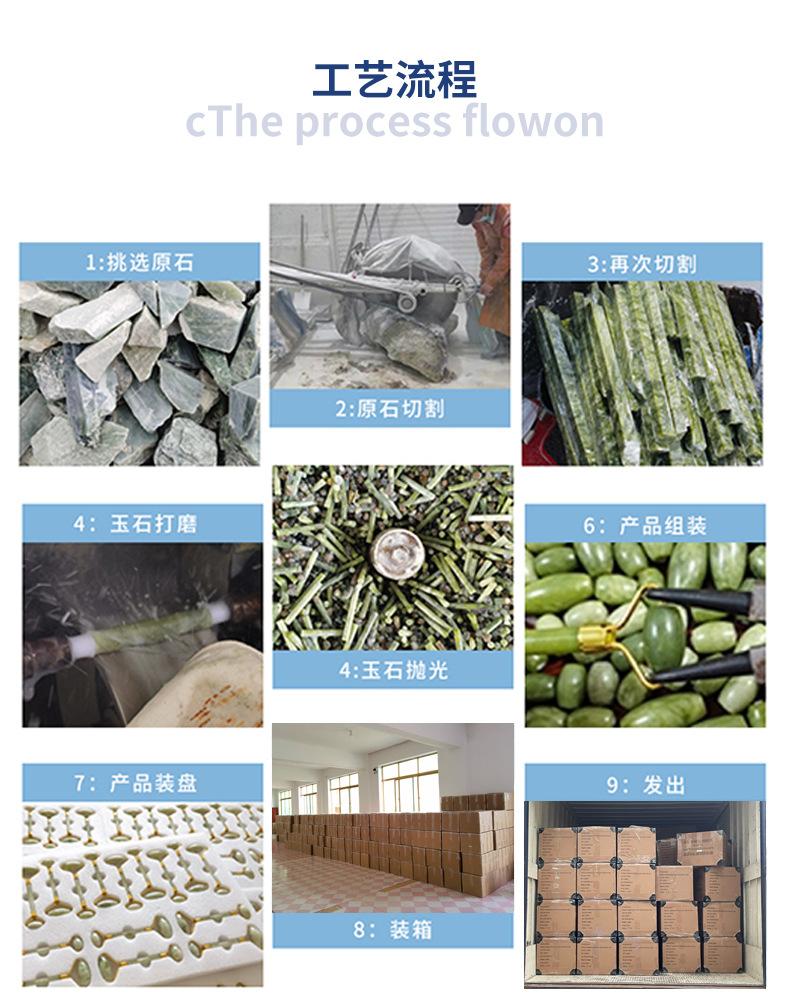 工艺流程
cThe process flowon

1:挑选原石

2:原石切割

3:再次切割

4: 玉石打磨

4:玉石抛光

6: 产品组装

7: 产品装盘

8: 装箱

9: 发出