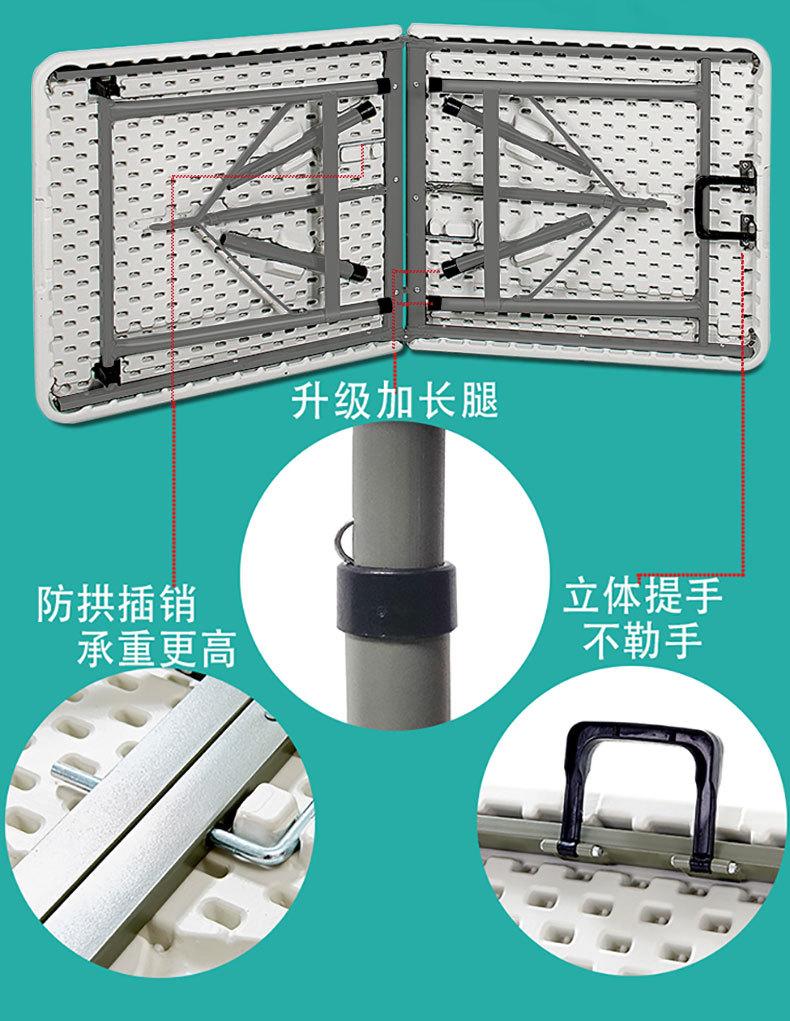 升级加长腿

防拱插销
承重更高

立体提手
不勒手