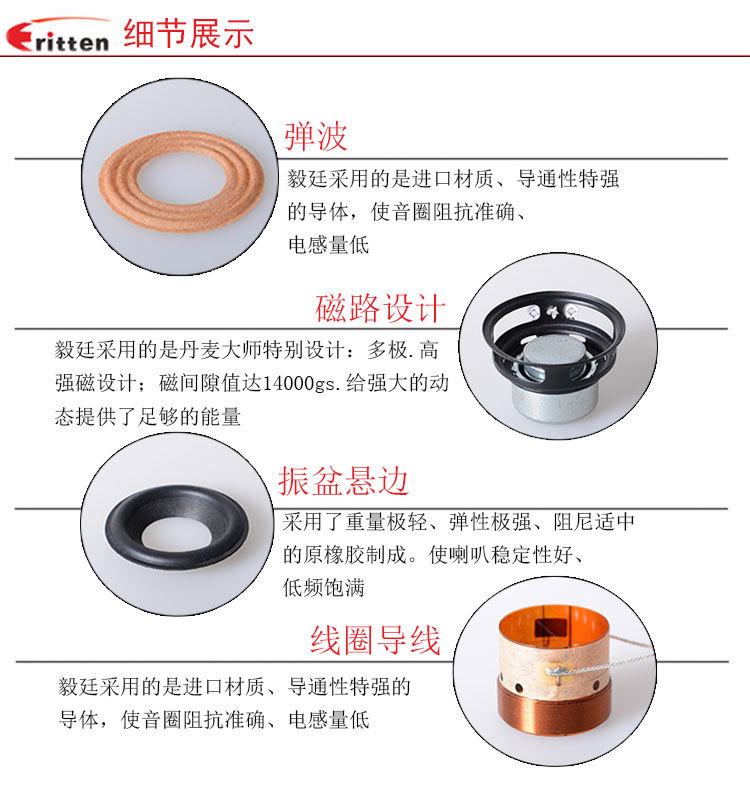 Eritten 细节展示

弹波

毅廷采用的是进口材质、导通性特强的导体，使音圈阻抗准确、电感量低

磁路设计

毅廷采用的是丹麦大师特别设计：多极.高强磁设计；磁间隙值达14000gs.给强大的动态提供了足够的能量

振盆悬边

采用了重量极轻、弹性极强、阻尼适中的原橡胶制成。使喇叭稳定性好、低频饱满

线圈导线

毅廷采用的是进口材质、导通性特强的导体，使音圈阻抗准确、电感量低