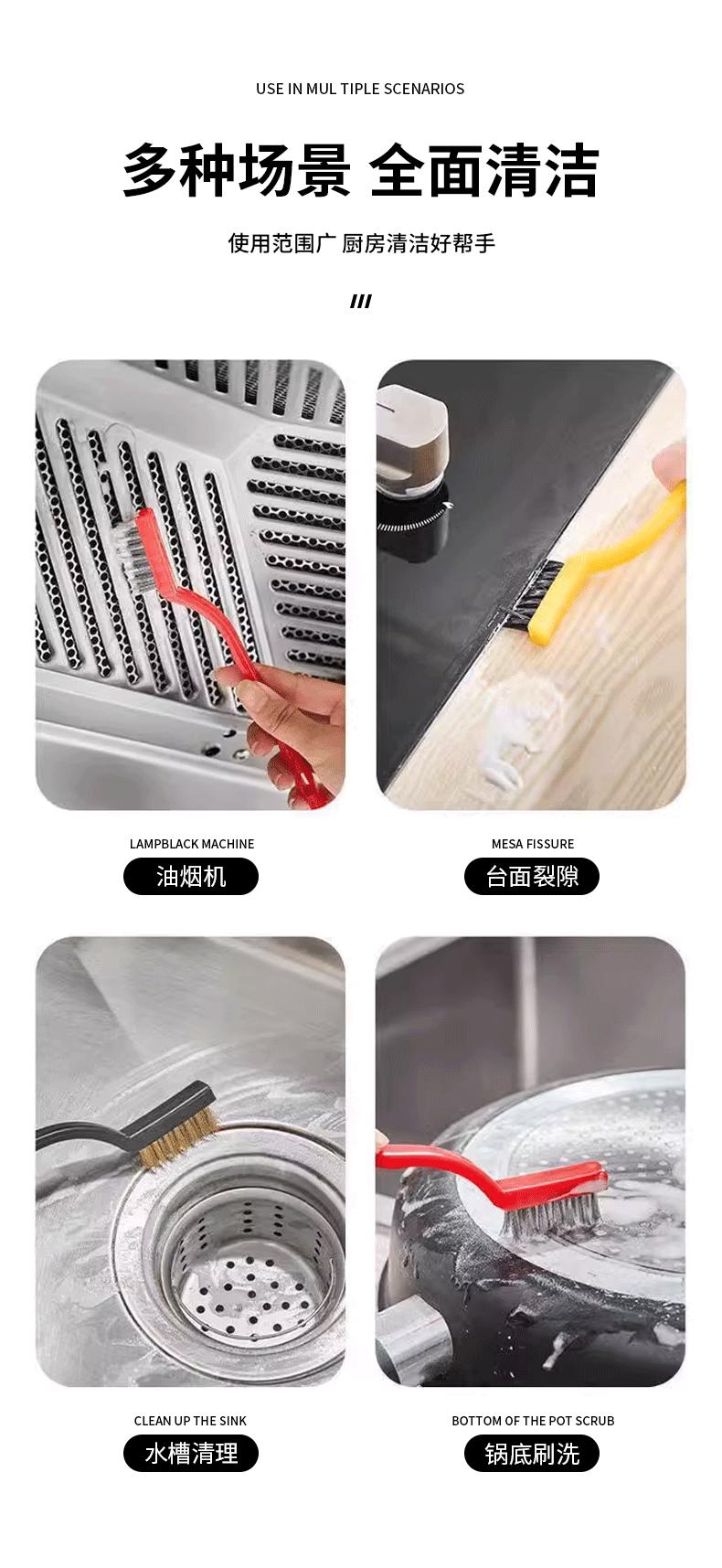 USE IN MUL TIPLE SCENARIOS

多种场景 全面清洁

使用范围广 厨房清洁好帮手

///

LAMPBLACK MACHINE

油烟机

MESA FISSURE

台面裂隙

CLEAN UP THE SINK

水槽清理

BOTTOM OF THE POT SCRUB

锅底刷洗