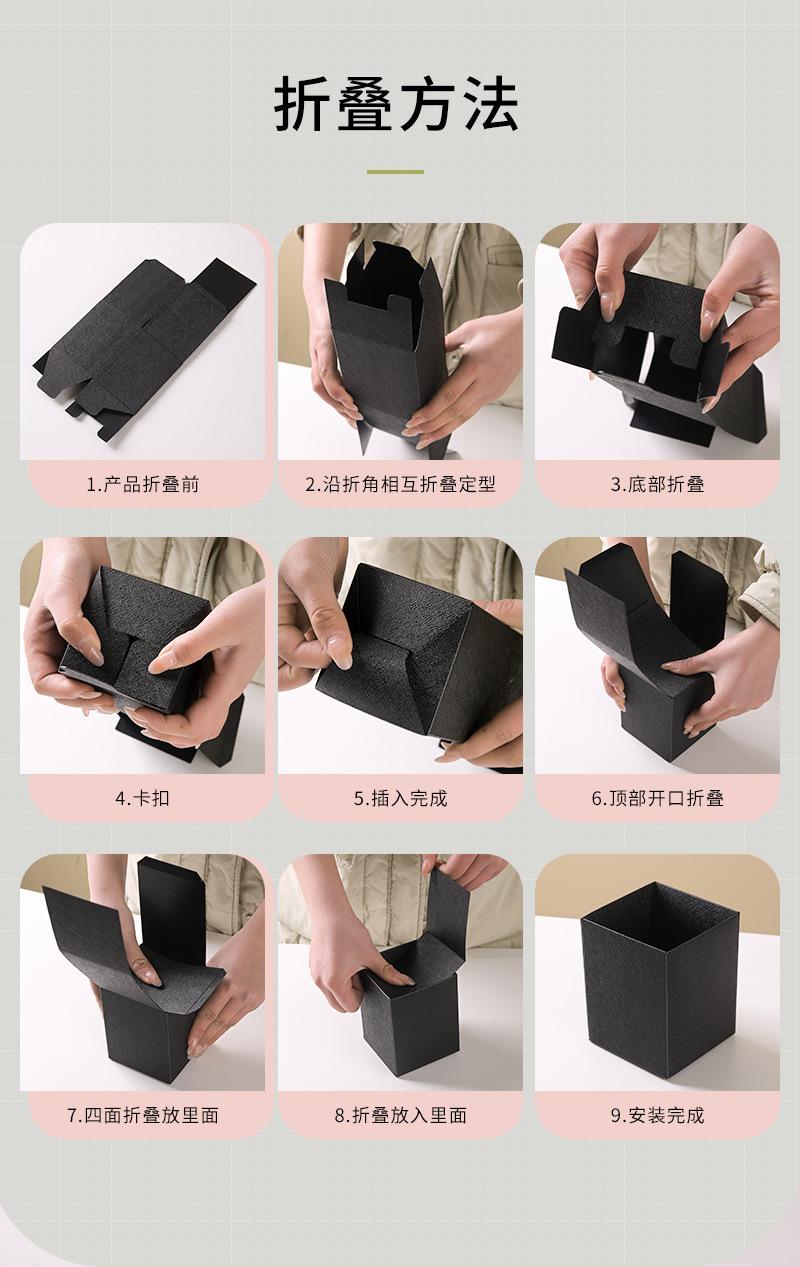 折叠方法

1.产品折叠前

2.沿折角相互折叠定型

3.底部折叠

4.卡扣

5.插入完成

6.顶部开口折叠

7.四面折叠放里面

8.折叠放入里面

9.安装完成