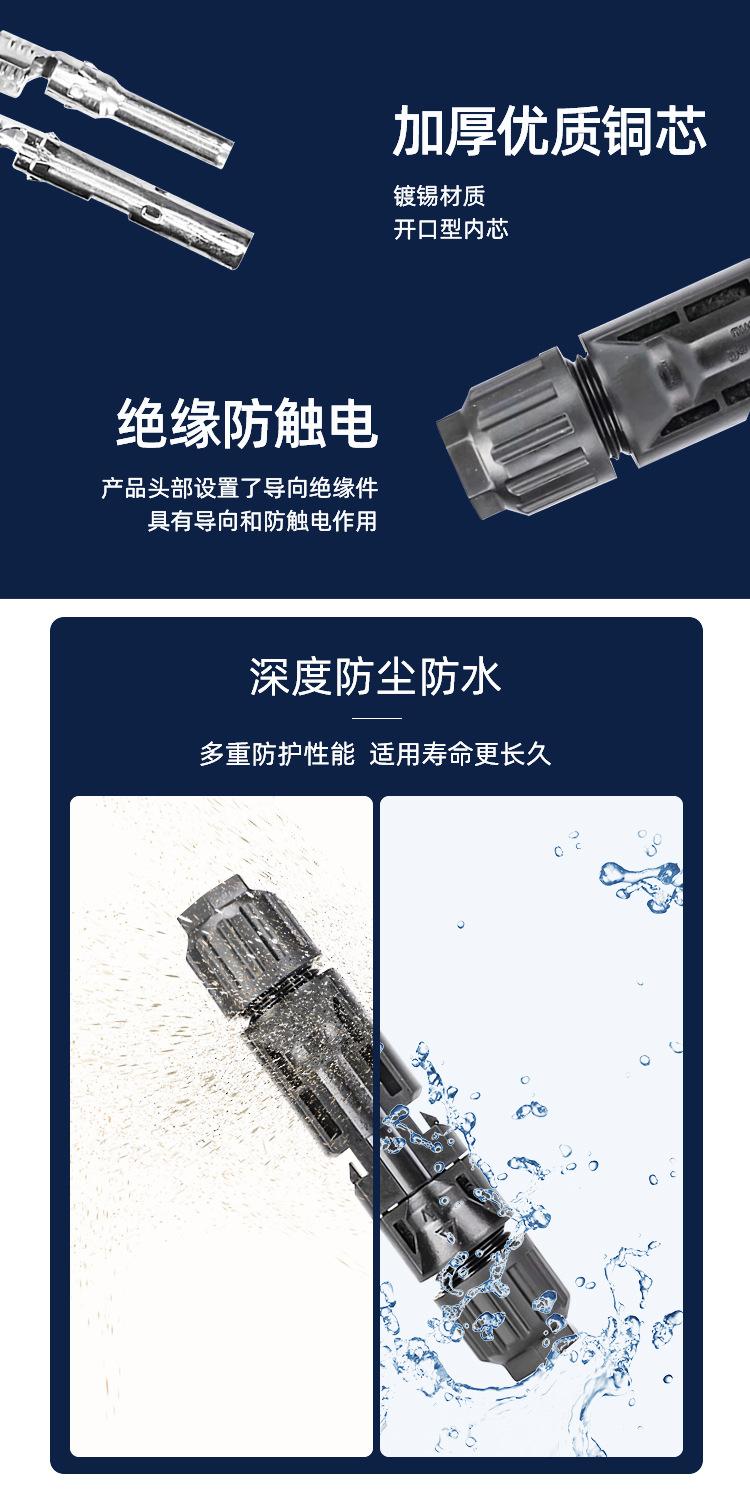 加厚优质铜芯

镀锡材质
开口型内芯

绝缘防触电

产品头部设置了导向绝缘件
具有导向和防触电作用

深度防尘防水

多重防护性能 适用寿命更长久